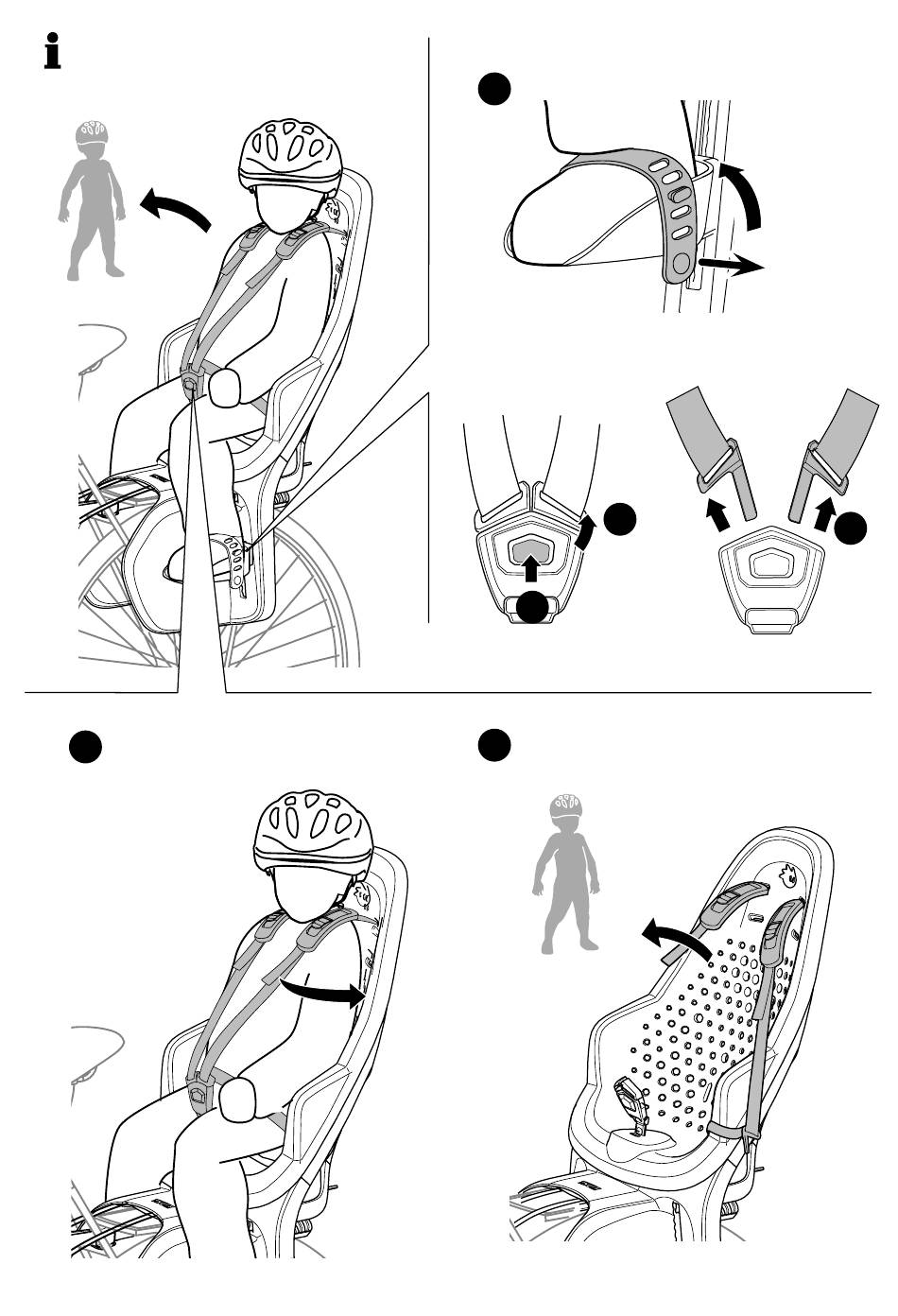 i