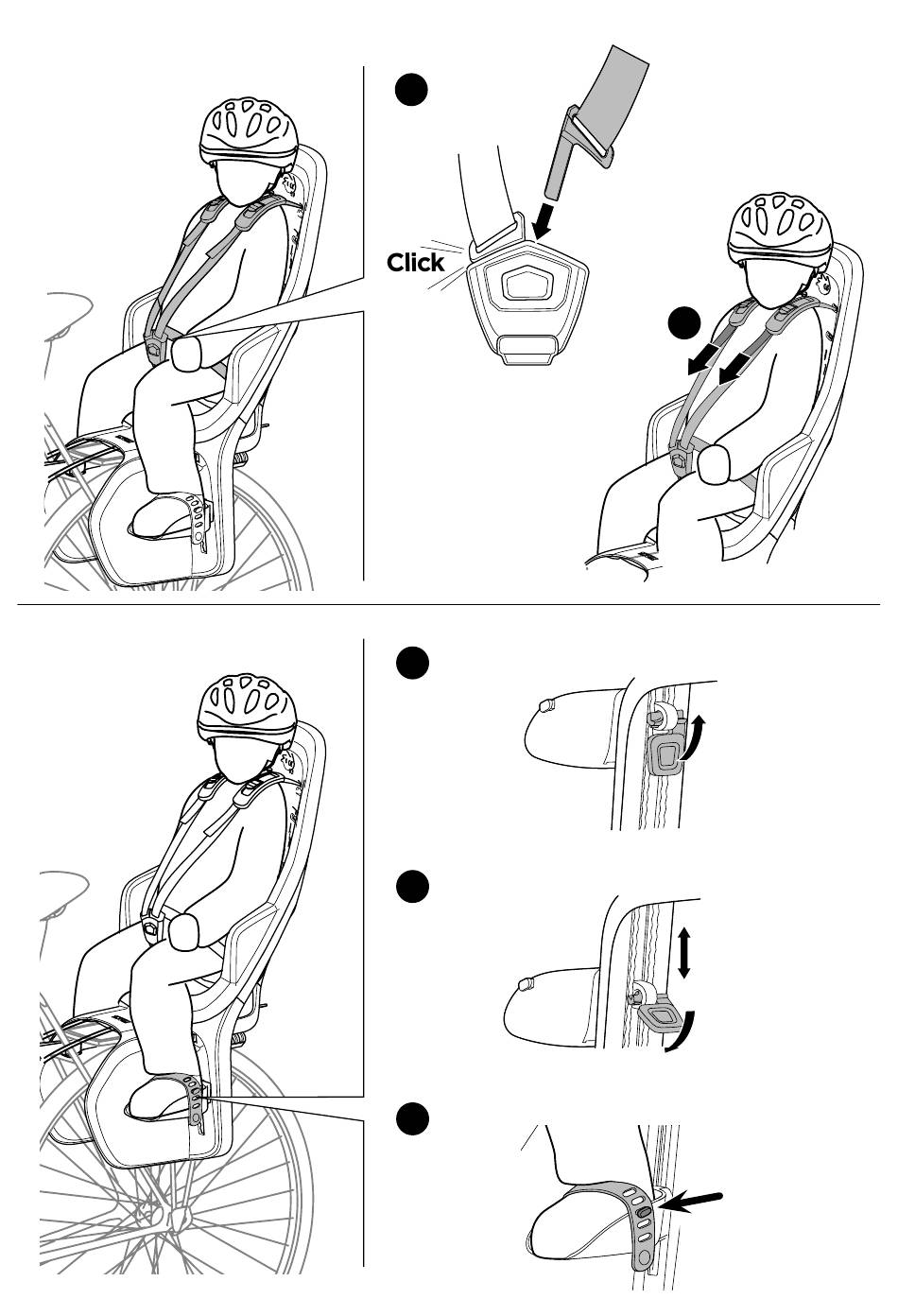 Click