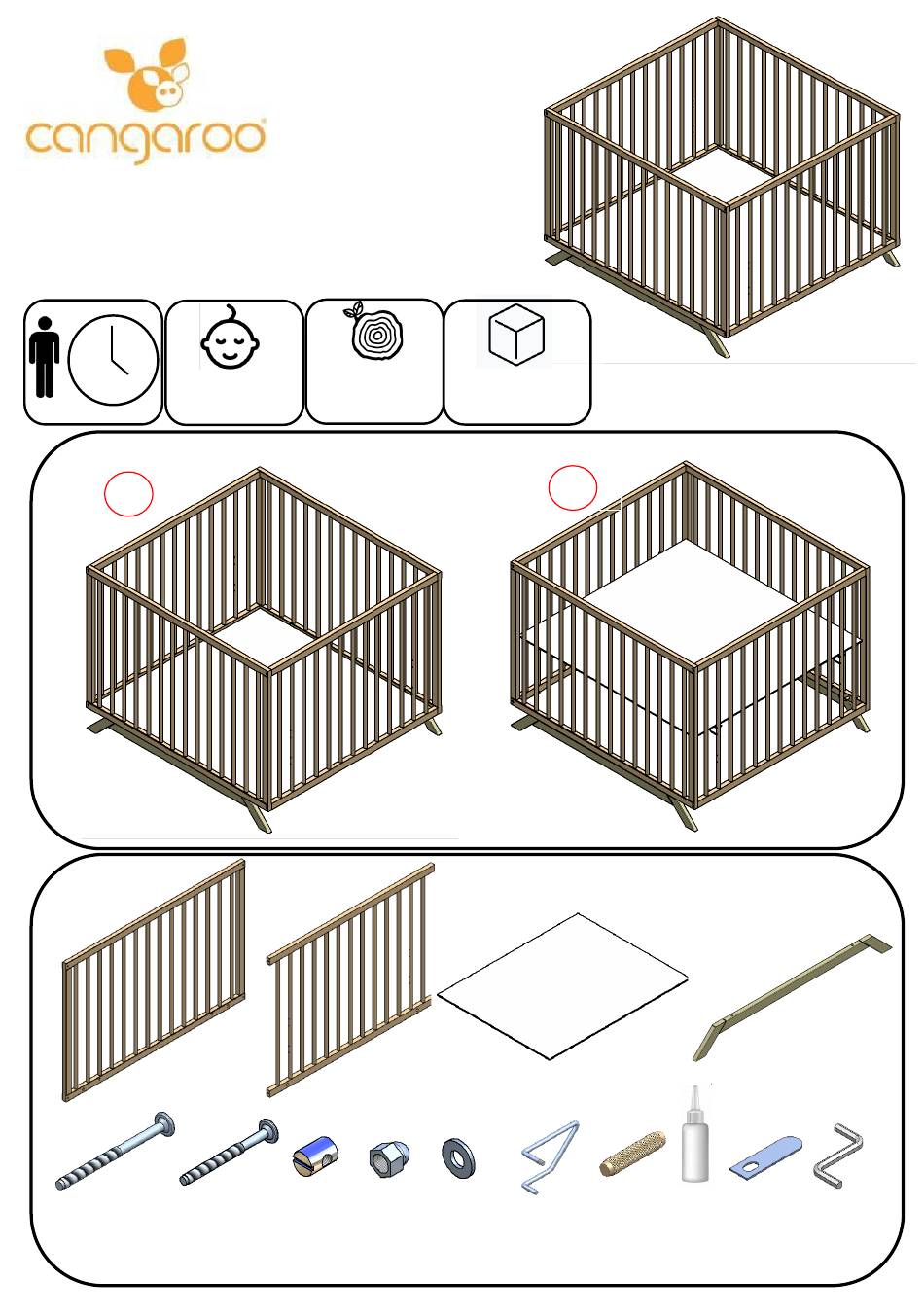 cangaroo