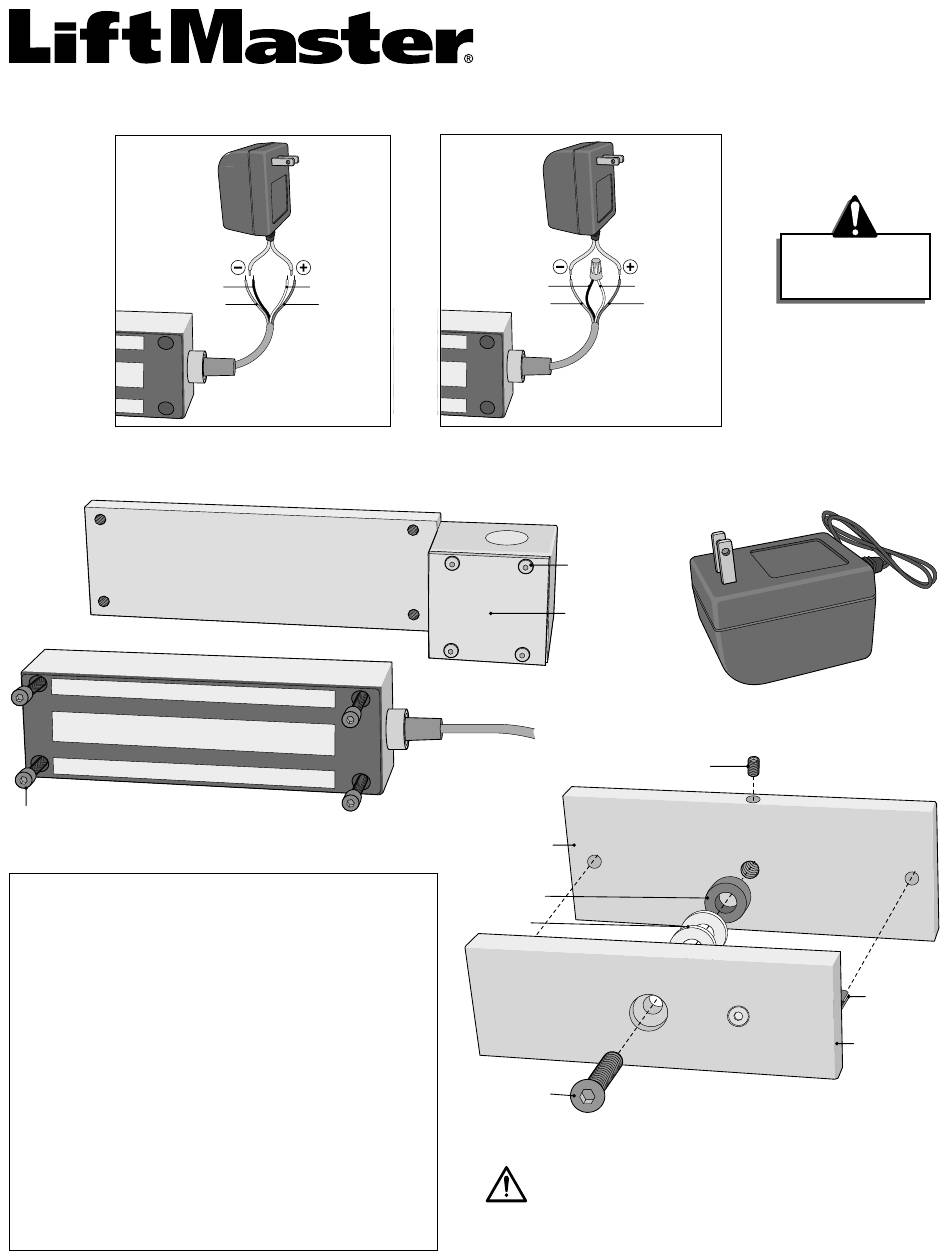 LiftMaster®