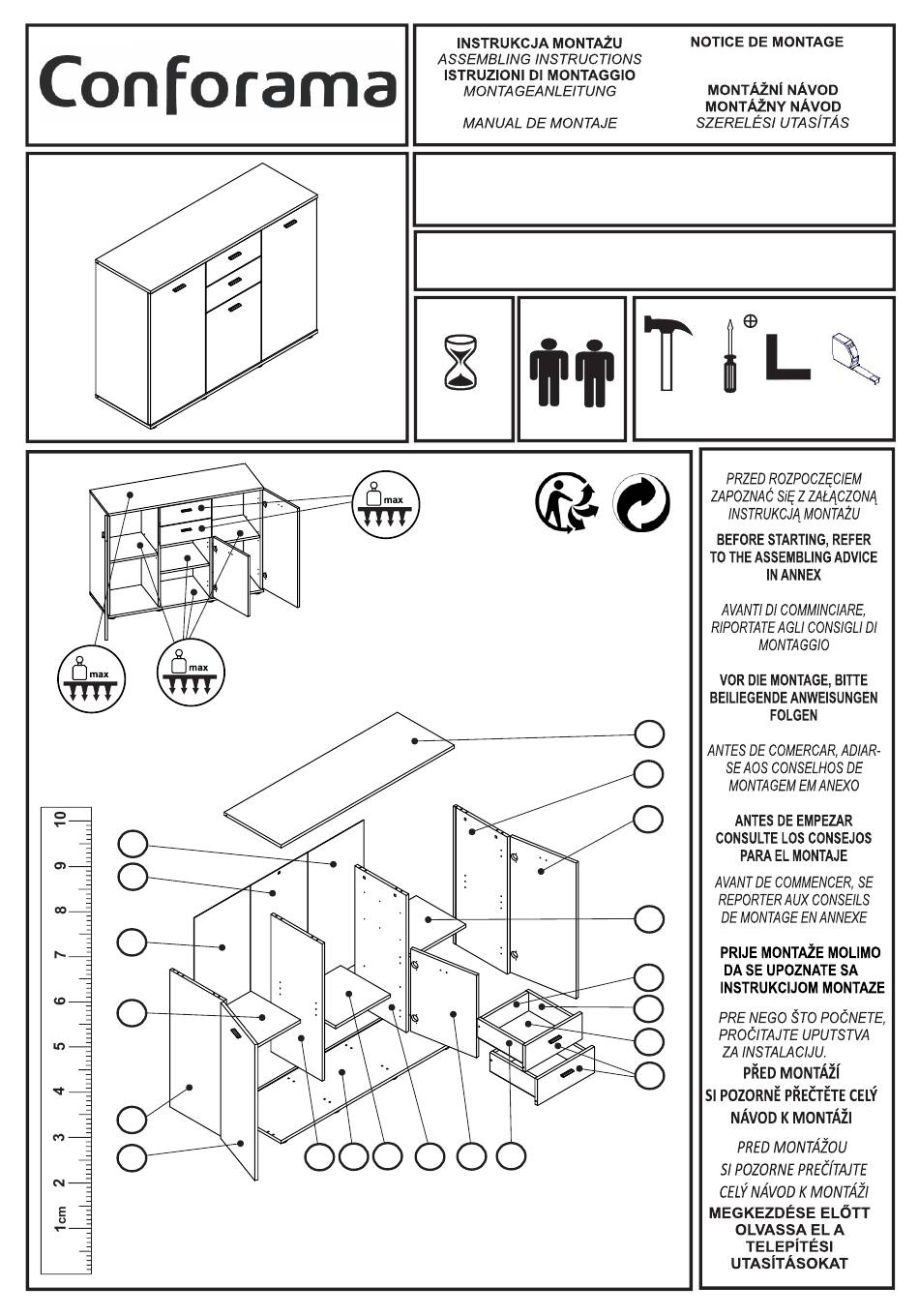 Conforama

INSTRUKCJA MONTAŻU
ASSEMBLING INSTRUCTIONS
ISTRUZIONI DI MONTAGGIO
MONTAGEANLEITUNG
MANUAL DE MONTAJE

NOTICE DE MONTAGE
MONTÁŽNÍ NÁVOD
MONTÁŽNY NÁVOD
SZERELÉSI UTASÍTÁS

max

max

max

1cm 2 3 4 5 6 7 8 9 10

PRZED ROZPOCZĘCIEM ZAPOZNAĆ SIĘ Z ZAŁĄCZONĄ INSTRUKCJĄ MONTAŻU

BEFORE STARTING, REFER TO THE ASSEMBLING ADVICE IN ANNEX

AVANTI DI COMMINCIARE, RIPORTATE AGLI CONSIGLI DI MONTAGGIO

VOR DIE MONTAGE, BITTE BEILIEGENDE ANWEISUNGEN FOLGEN

ANTES DE COMERCAR, ADIAR-SE AOS CONSELHOS DE MONTAGEM EM ANEXO

ANTES DE EMPEZAR CONSULTE LOS CONSEJOS PARA EL MONTAJE

AVANT DE COMMENCER, SE REPORTER AUX CONSEILS DE MONTAGE EN ANNEXE

PRIJE MONTAŽE MOLIMO DA SE UPOZNATE SA INSTRUKCIJOM MONTAZE

PRE NEGO ŠTO POČNETE, PROČITAJTE UPUTSTVA ZA INSTALACIJU.

PŘED MONTÁŽÍ SI POZORNĚ PŘEČTĚTE CELÝ NÁVOD K MONTÁŽI

PRED MONTÁŽOU SI POZORNE PREČÍTAJTE CELÝ NÁVOD K MONTÁŽI

MEGKEZDÉSE ELŐTT OLVASSA EL A TELEPÍTÉSI UTASÍTÁSOKAT