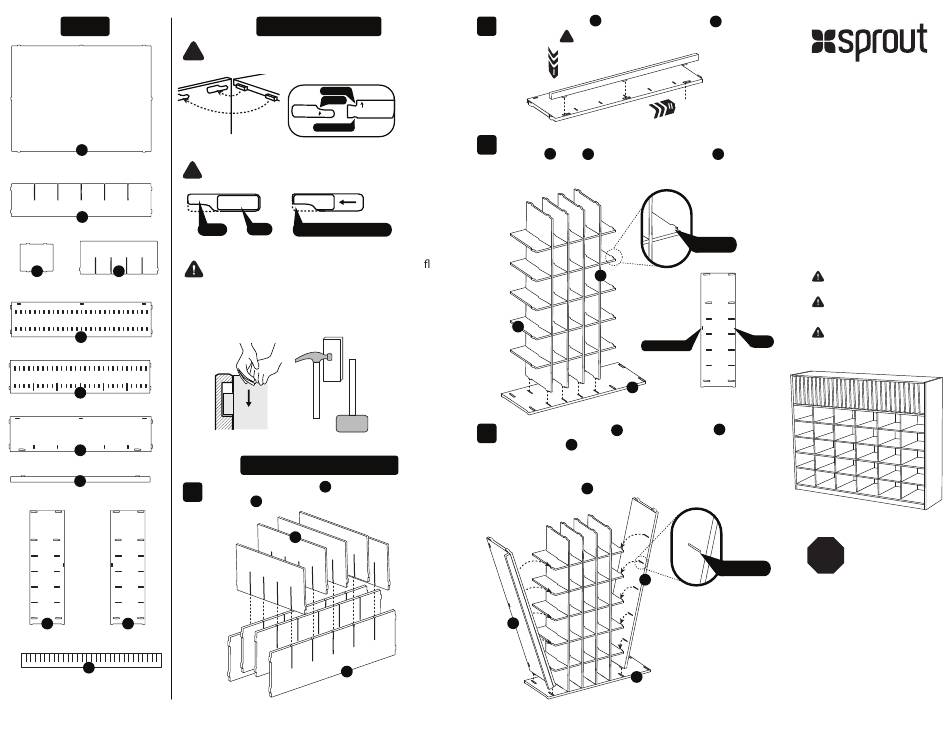 sprout

fl