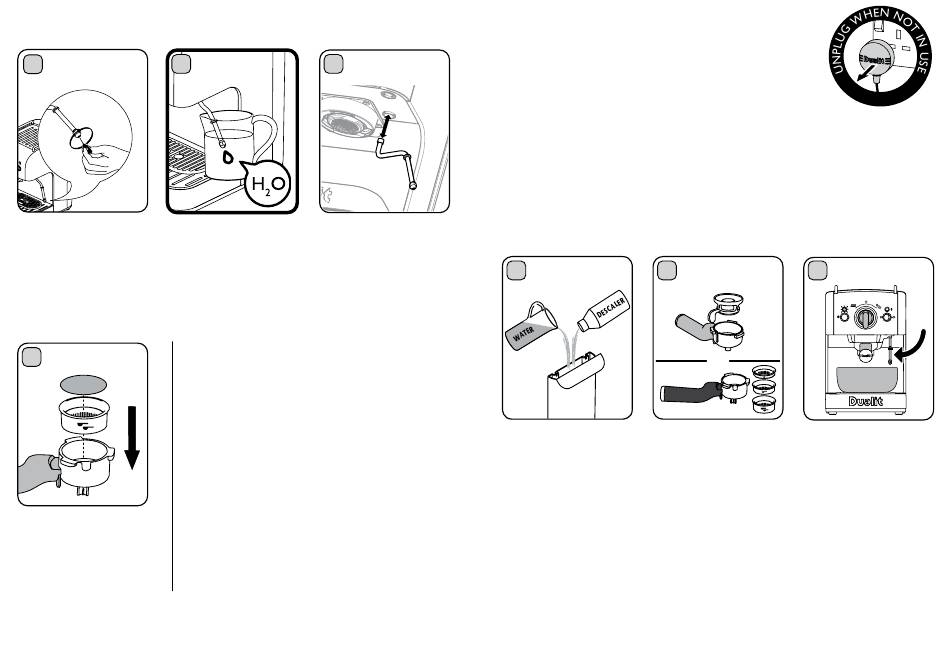 UNPLUG WHEN NOT IN USE

Dualit

$H_2O$

WATER

DESCALER

Dualit