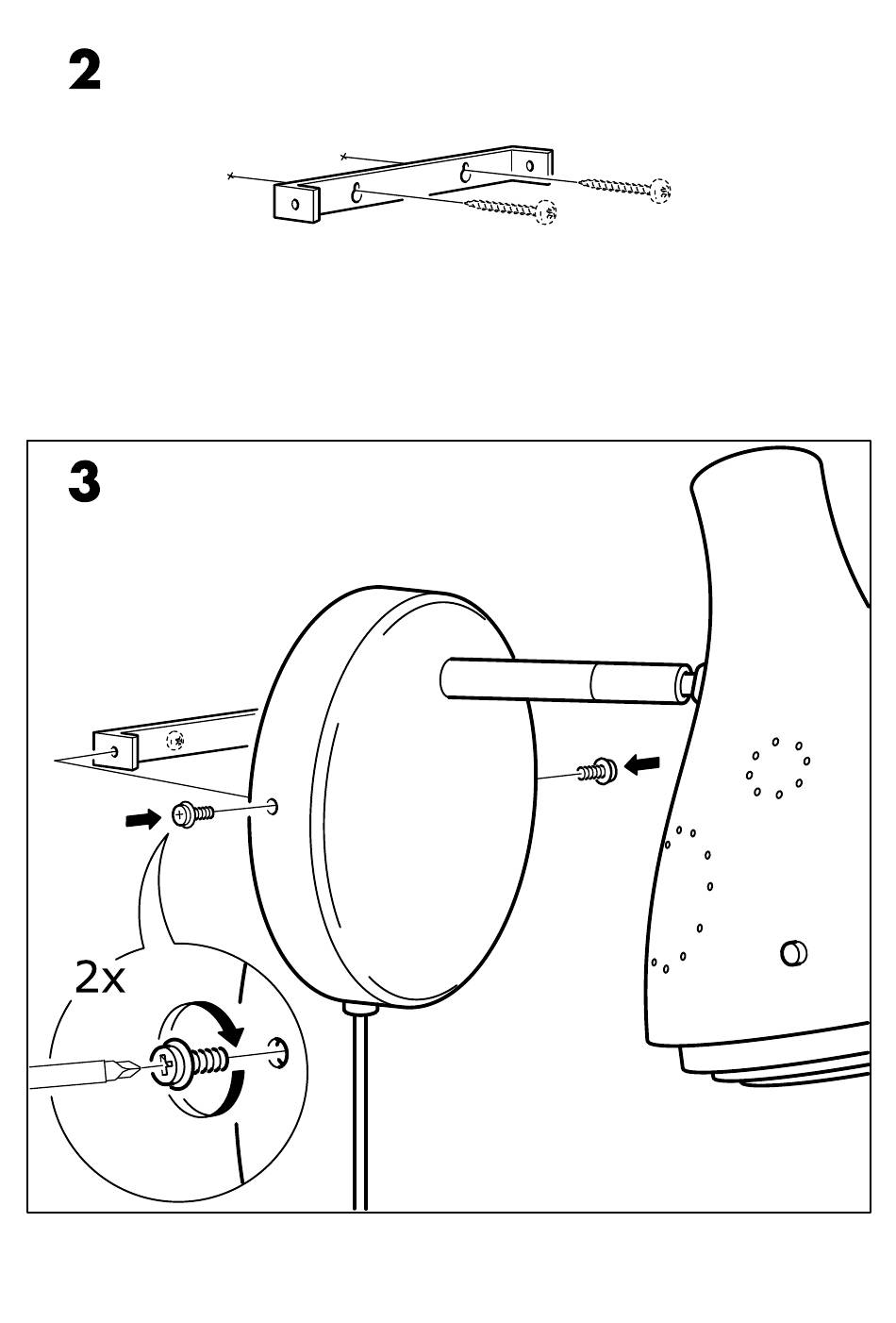 2

3

2x