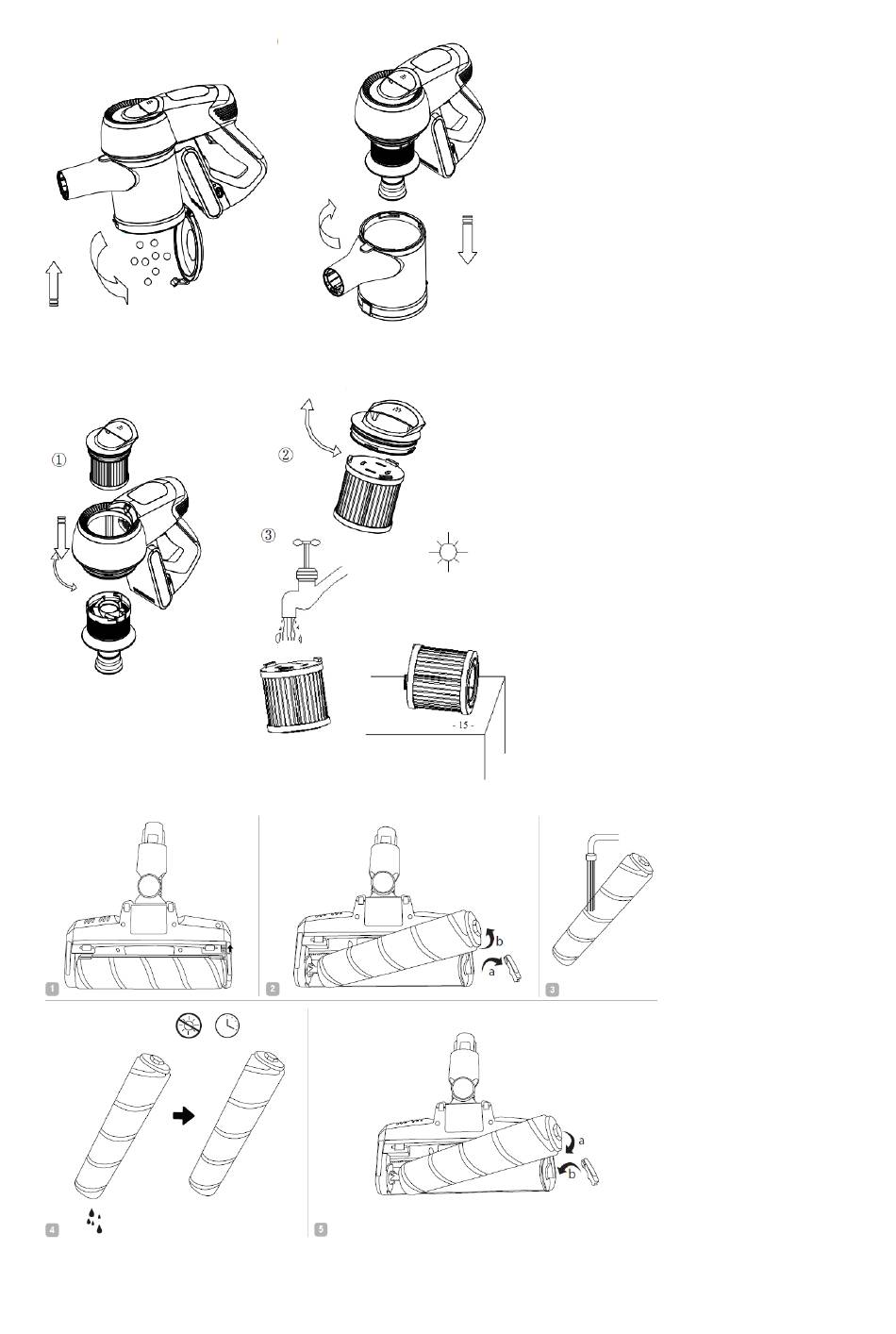 ①

②

③

- 15 -

b

a

1

2

3

4

a

b

5