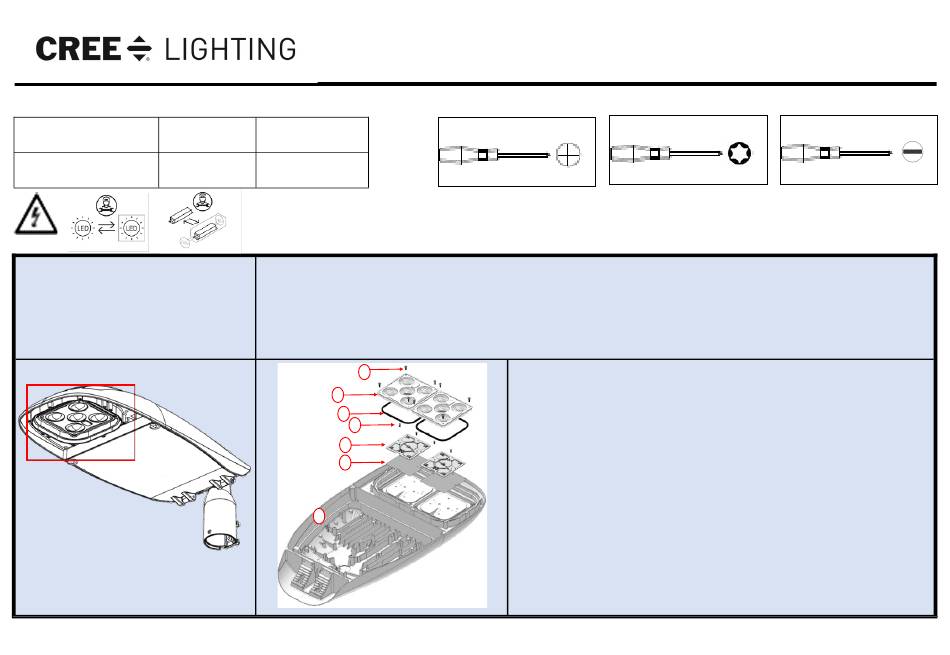 CREE LIGHTING

LED LED