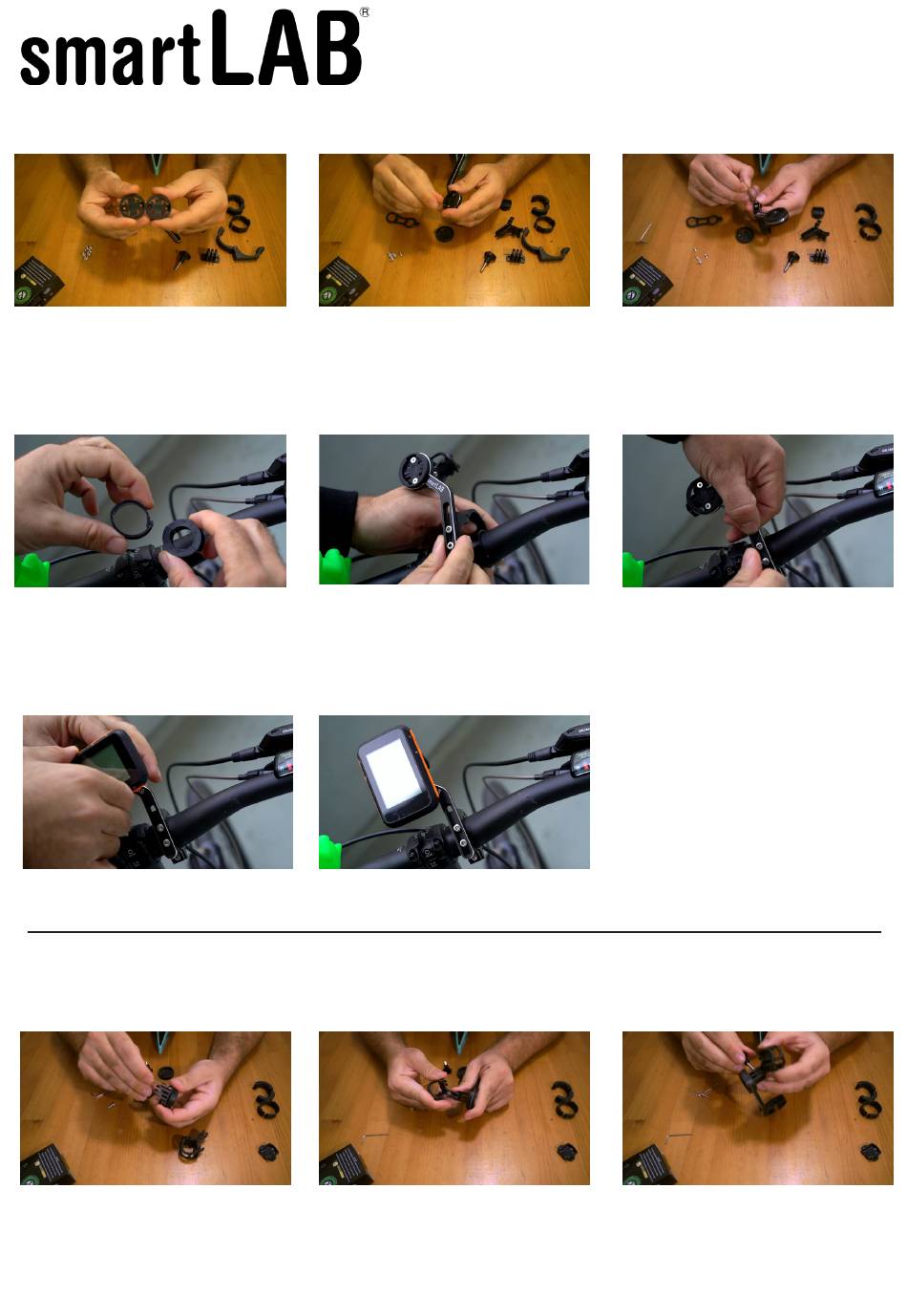 smartLAB®