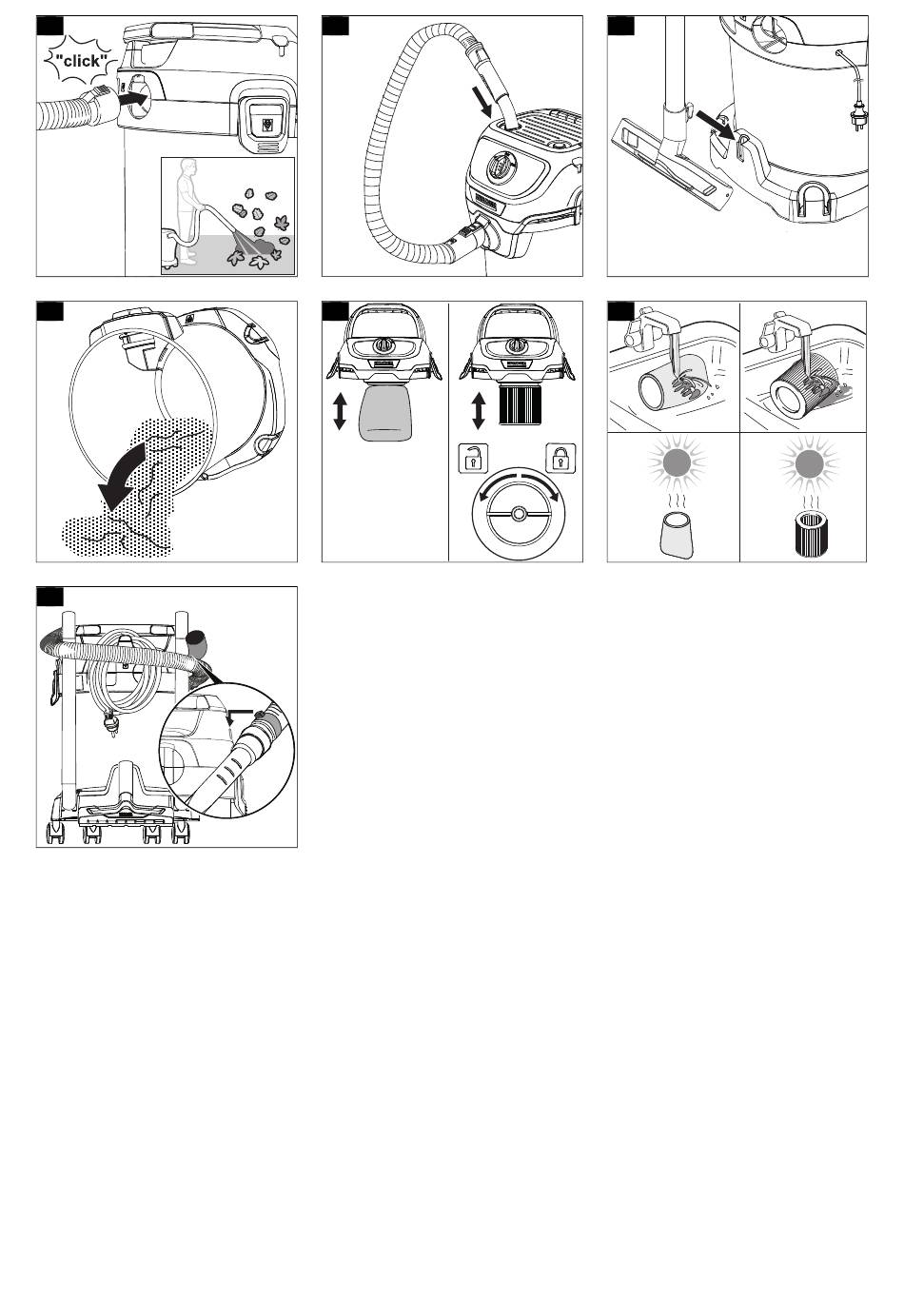 "click"