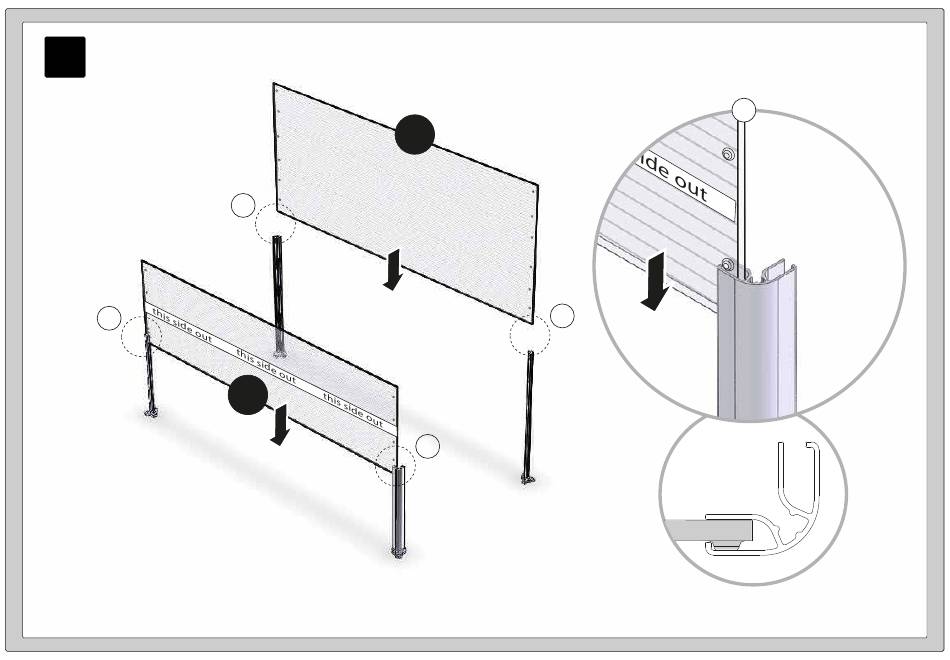 this side out
this side out
this side out
ide out