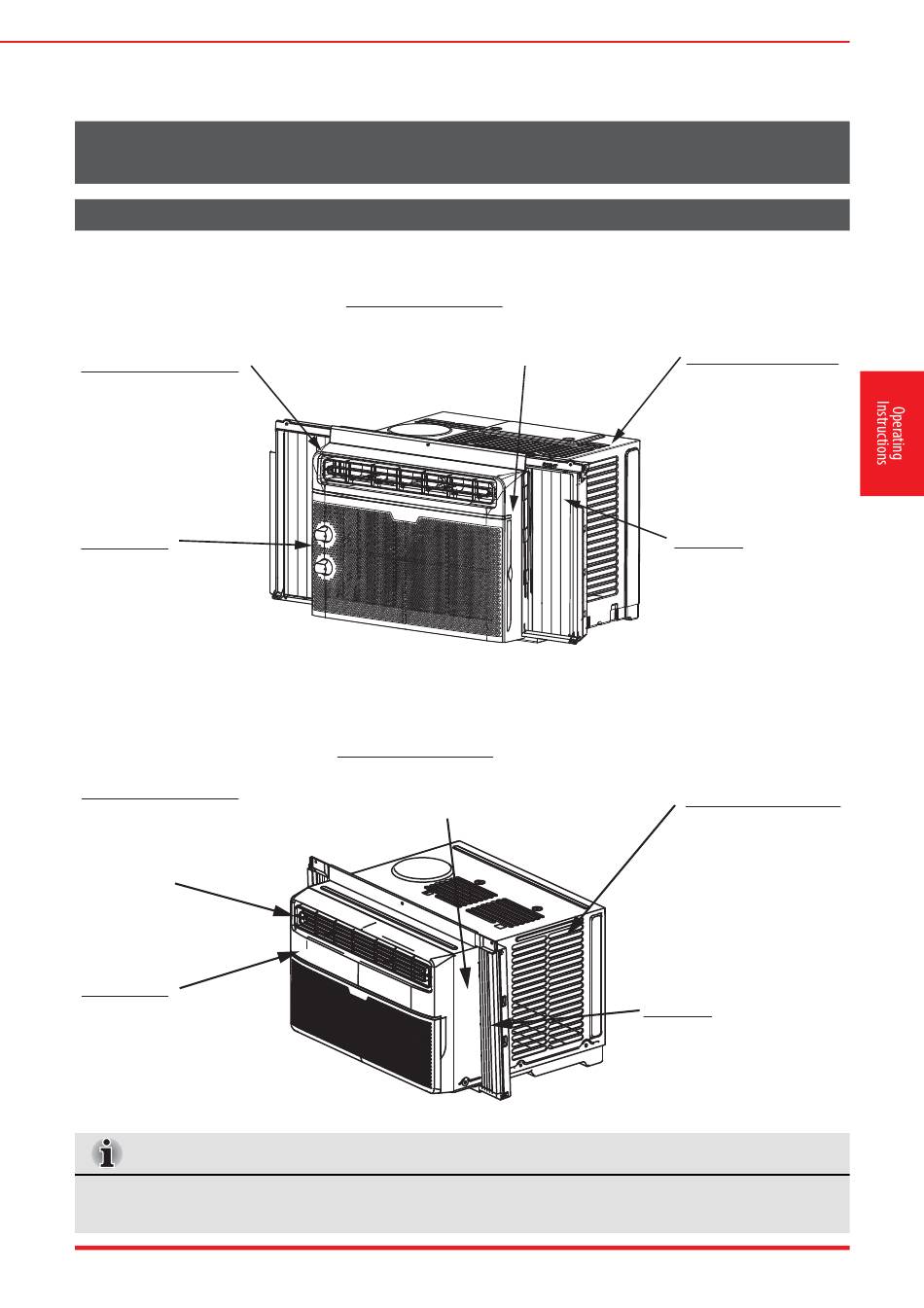 Operating Instructions