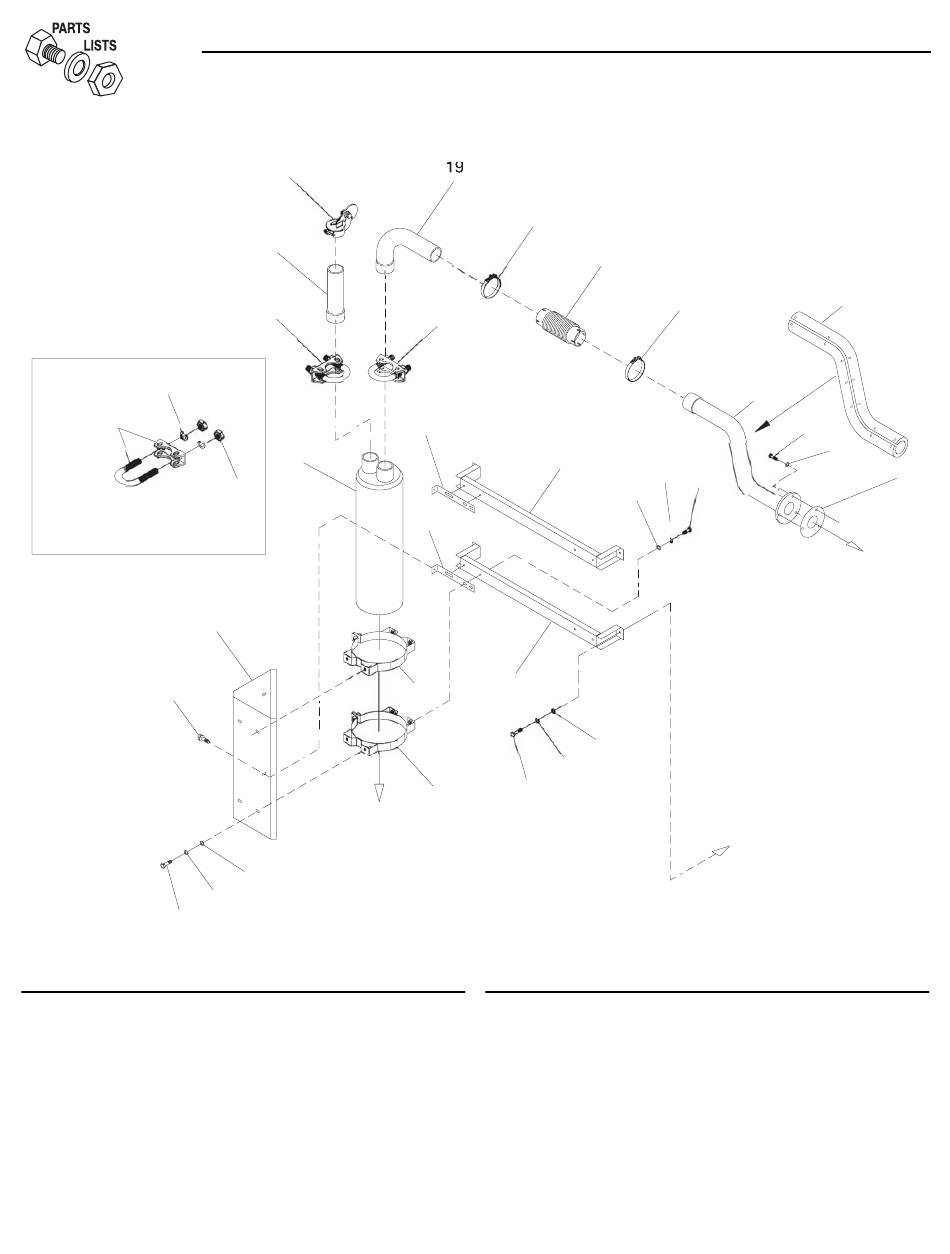 PARTS LISTS

19