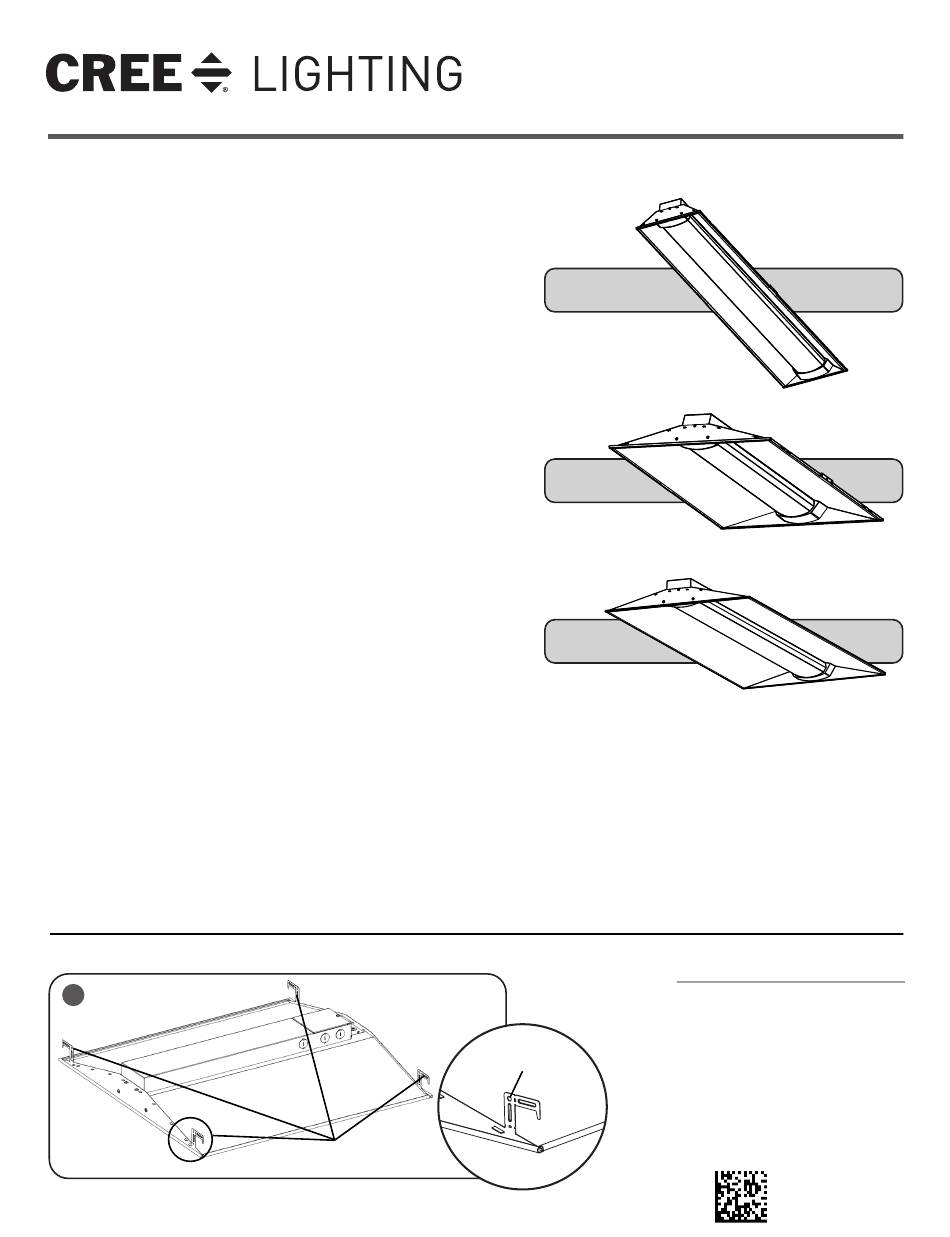 CREE LIGHTING