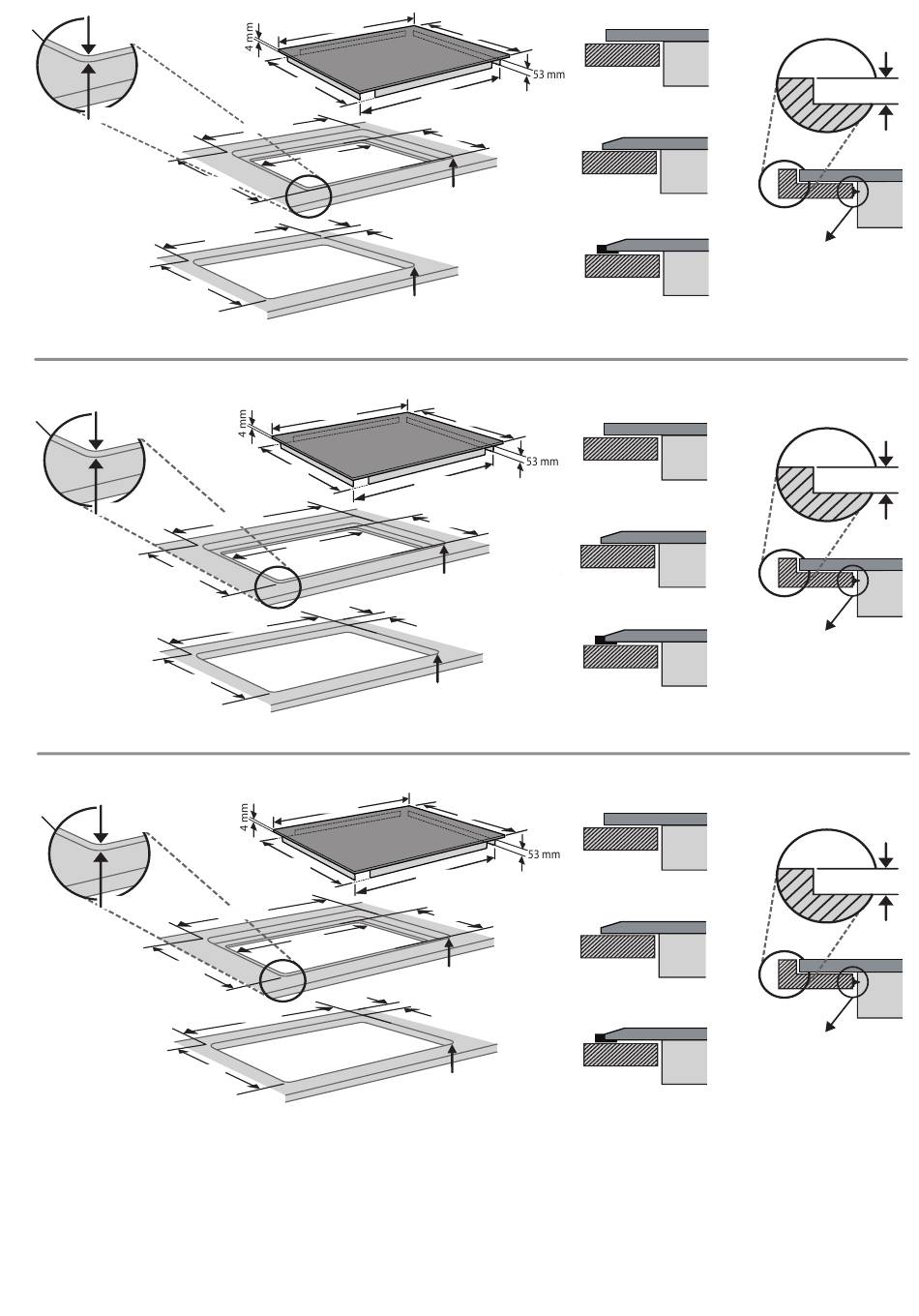 4 mm
53 mm

4 mm
53 mm

4 mm
53 mm