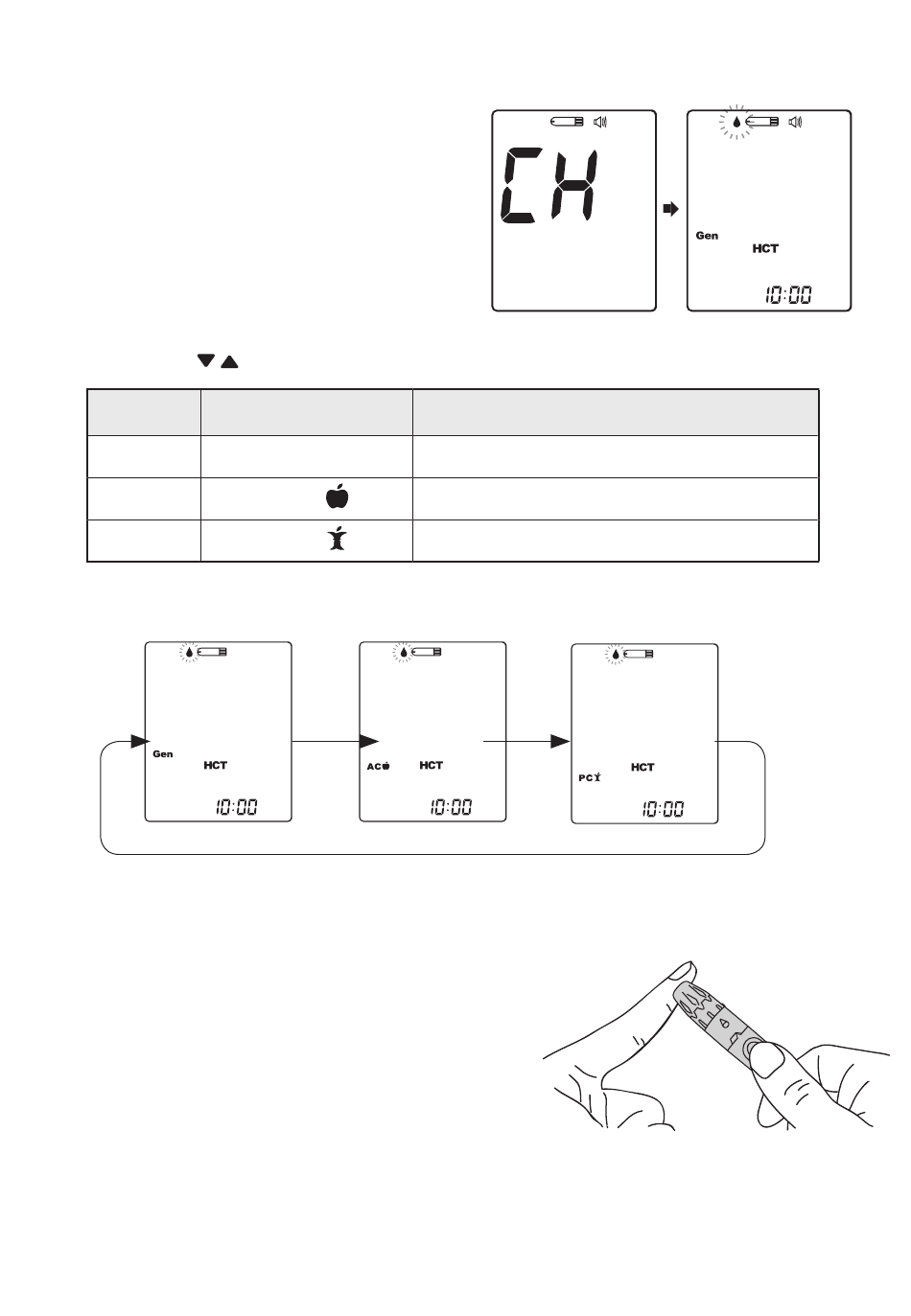 CH

Gen
HCT
10:00

Gen
HCT
10:00

AC
HCT
10:00

PC
HCT
10:00