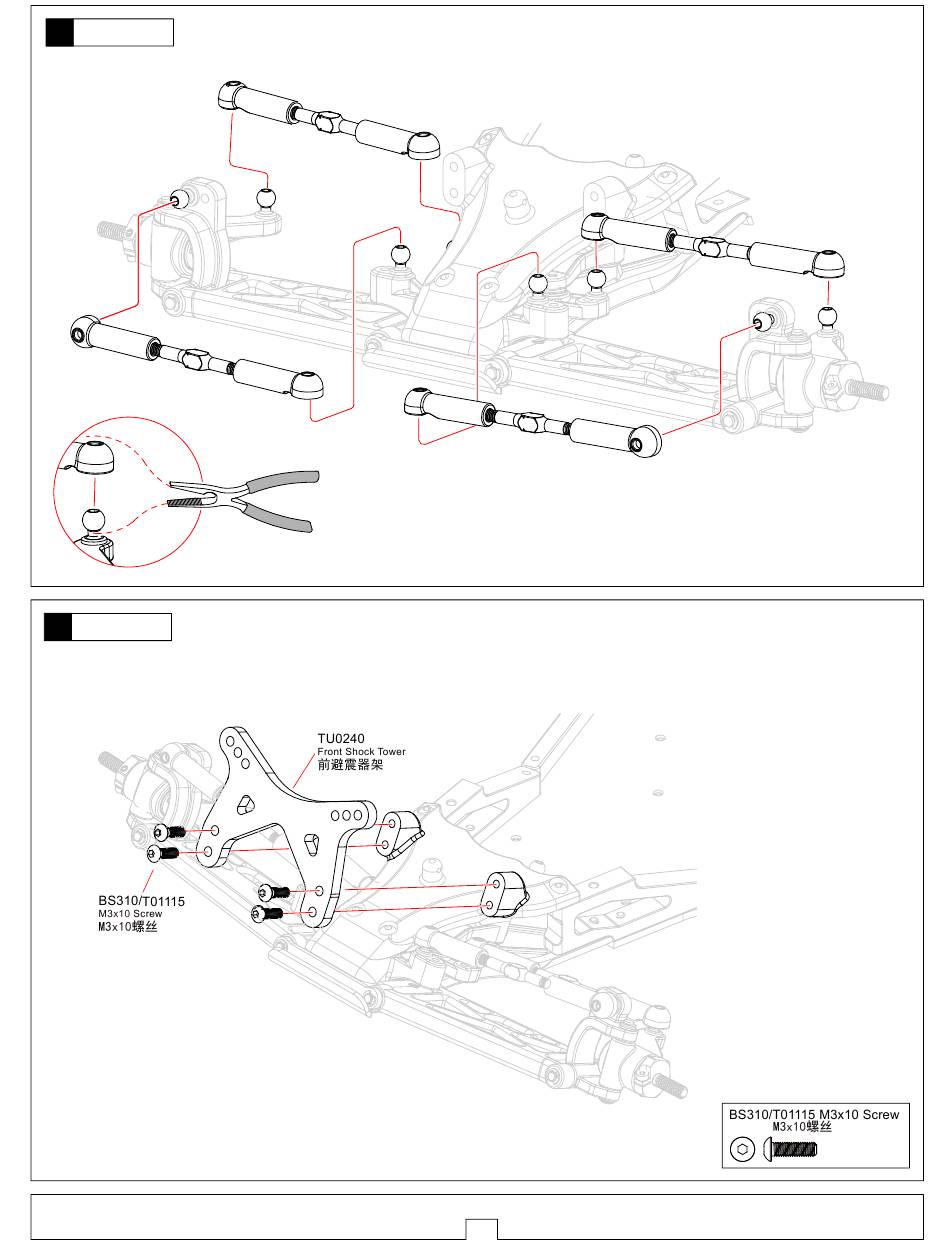 TU0240
Front Shock Tower
前避震器架

BS310/T01115
M3x10 Screw
M3x10螺丝

BS310/T01115 M3x10 Screw
M3x10螺丝