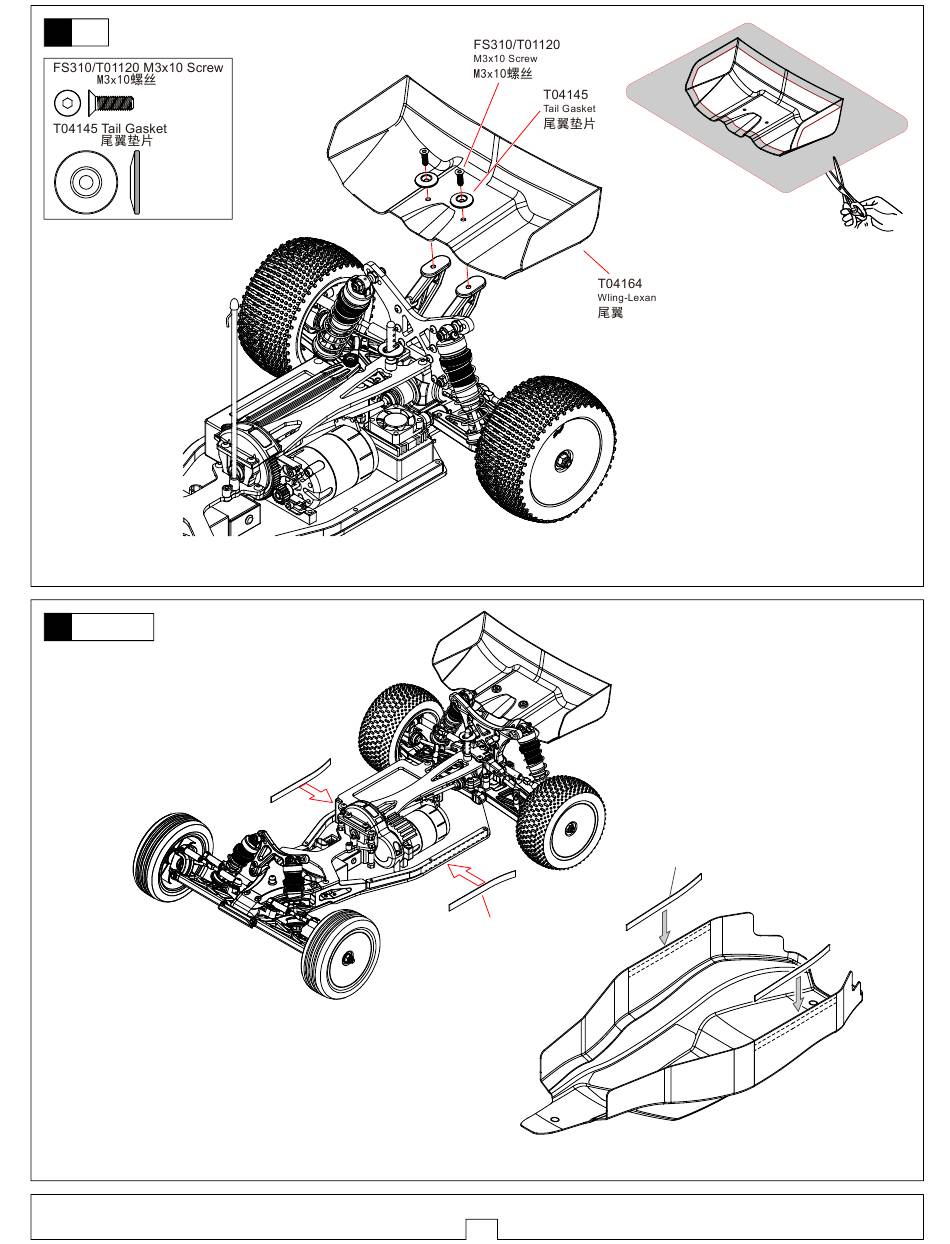 FS310/T01120 M3x10 Screw
M3x10螺丝

T04145 Tail Gasket
尾翼垫片

FS310/T01120
M3x10 Screw
M3x10螺丝

T04145
Tail Gasket
尾翼垫片

T04164
Wling-Lexan
尾翼