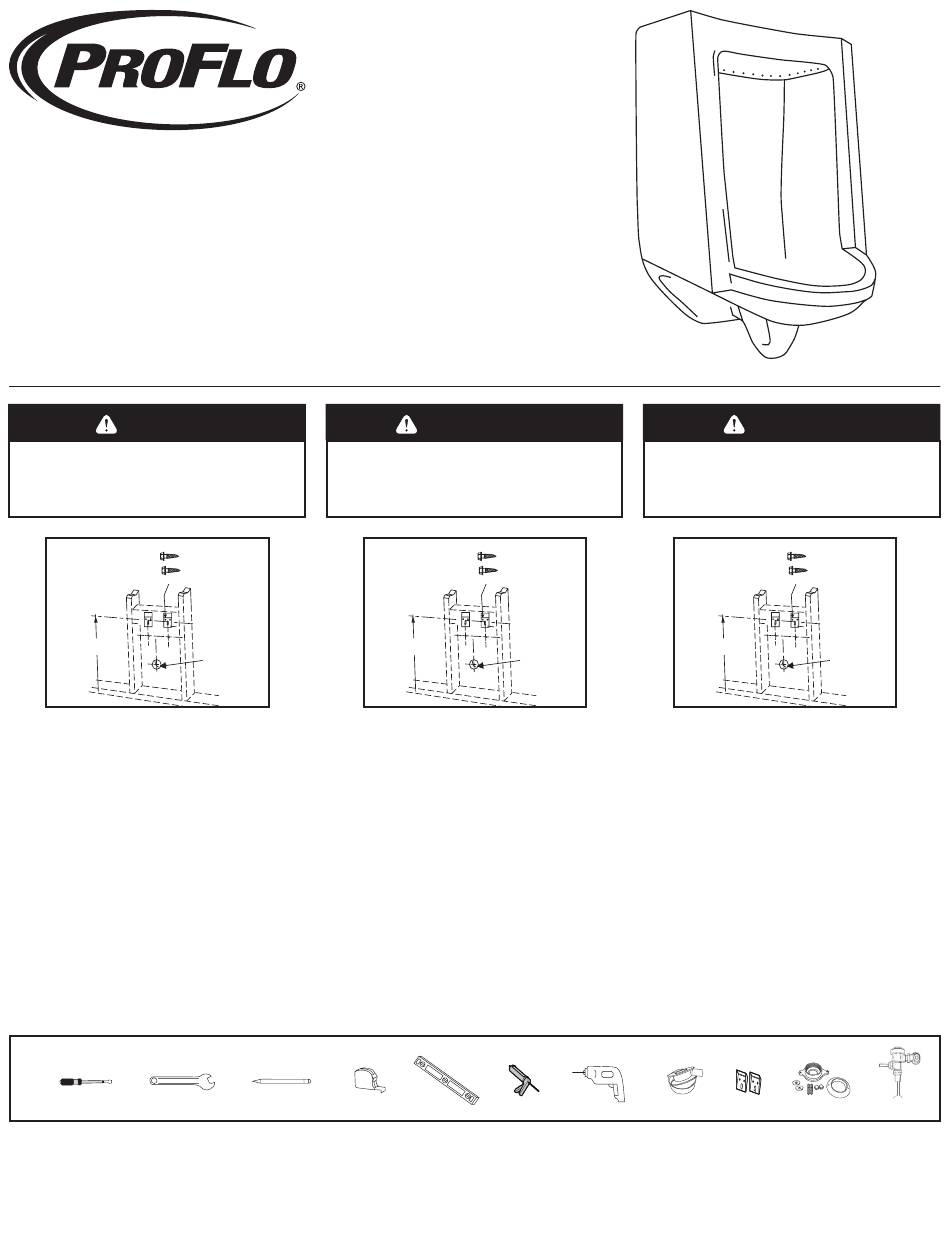 PROFLO®