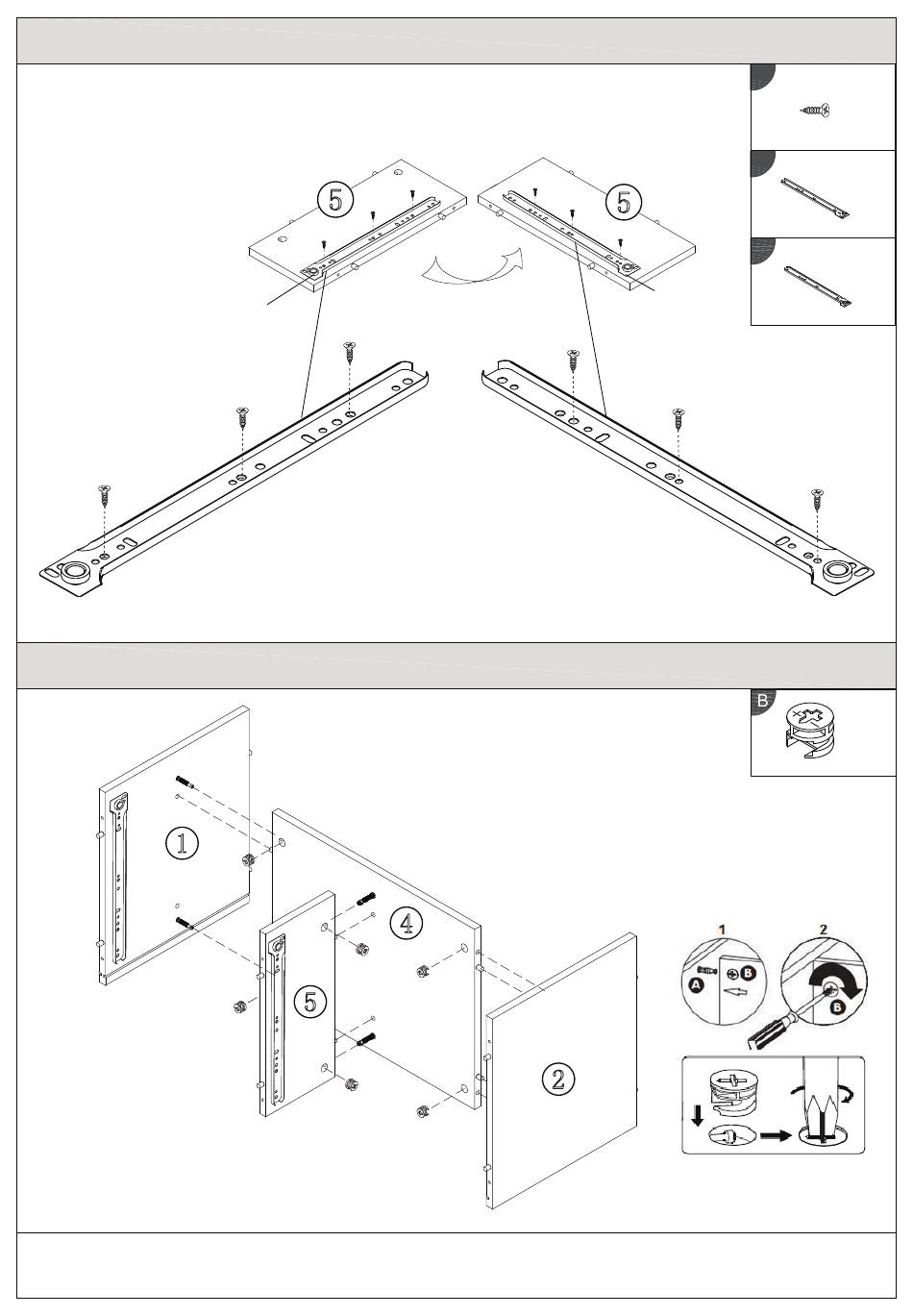 5
5
B
1
4
5
2
1
A
B
2
B