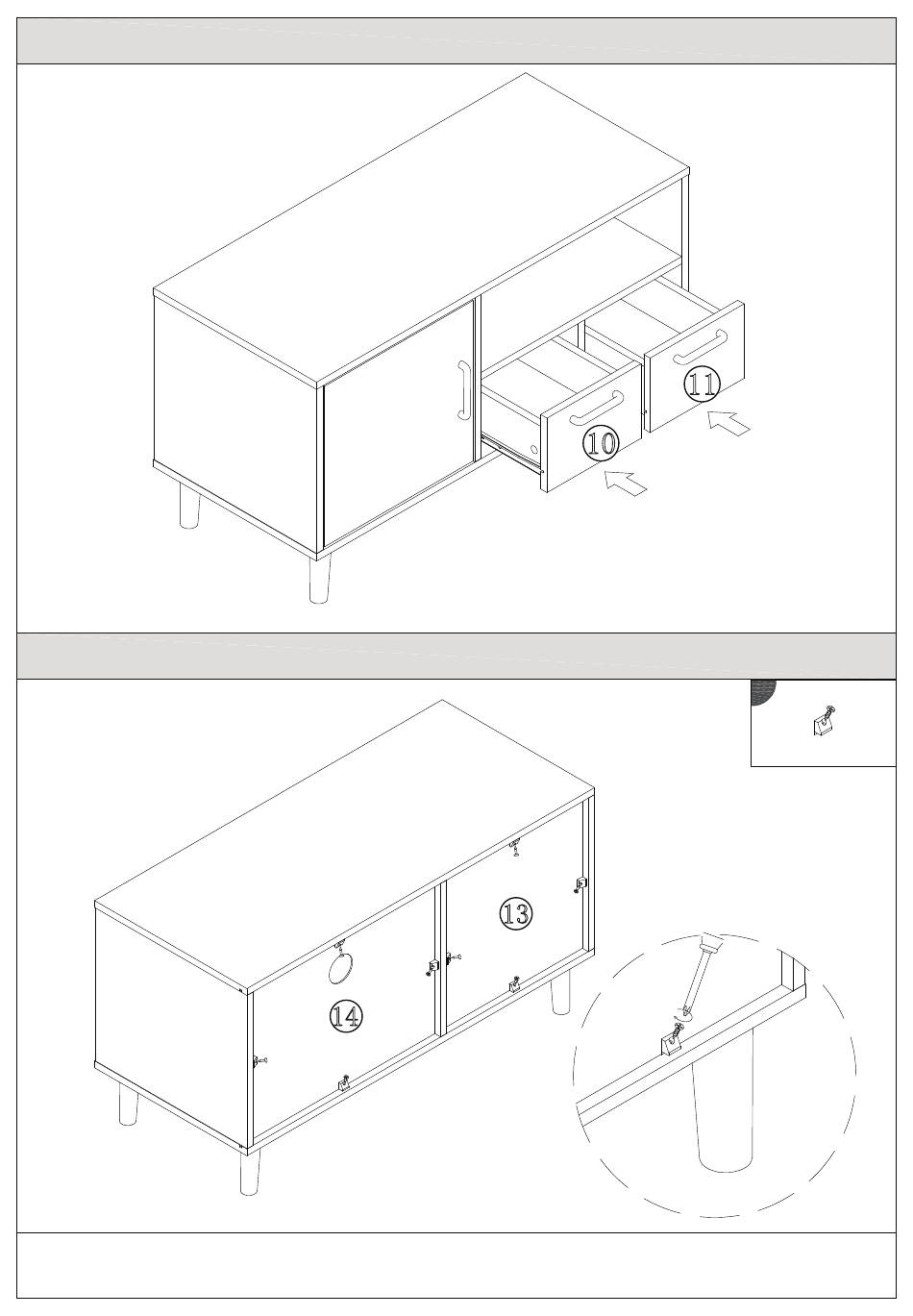 11

10

13

14