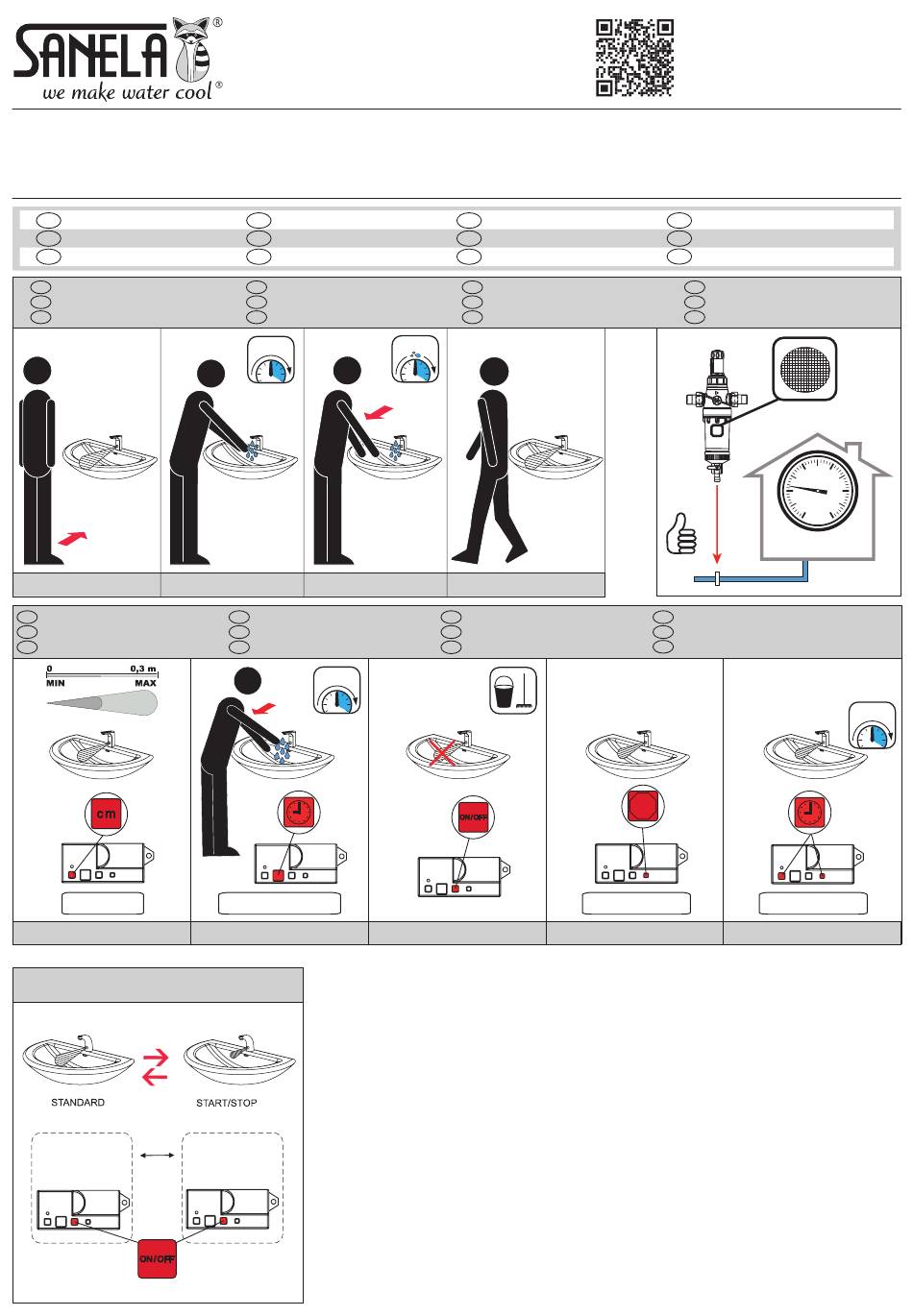 SANELA®
we make water cool®

0
0,3 m
MIN
MAX

cm

ON/OFF

STANDARD
START/STOP

ON/OFF