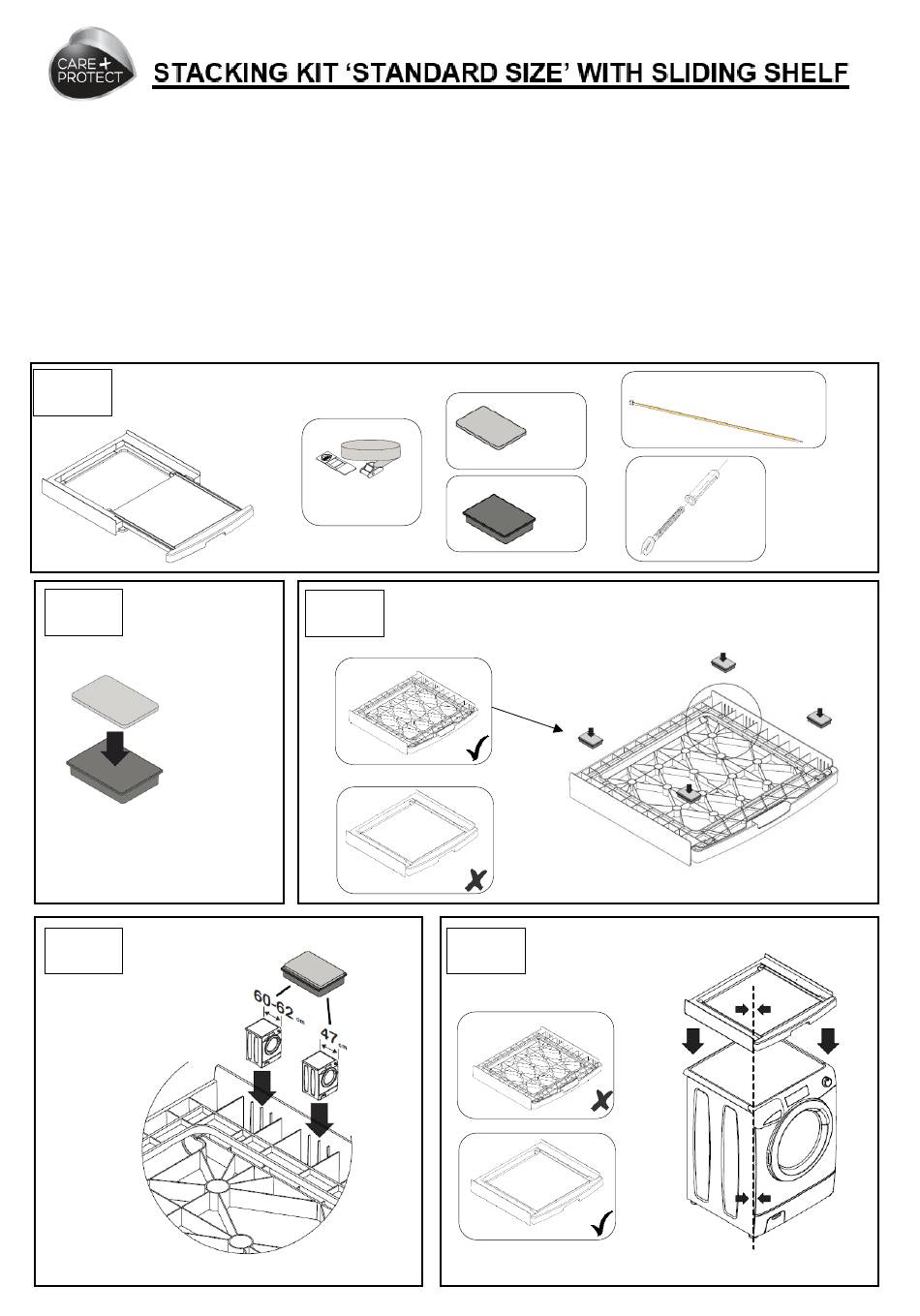 CARE + PROTECT

STACKING KIT 'STANDARD SIZE' WITH SLIDING SHELF

60-62 cm

47 cm