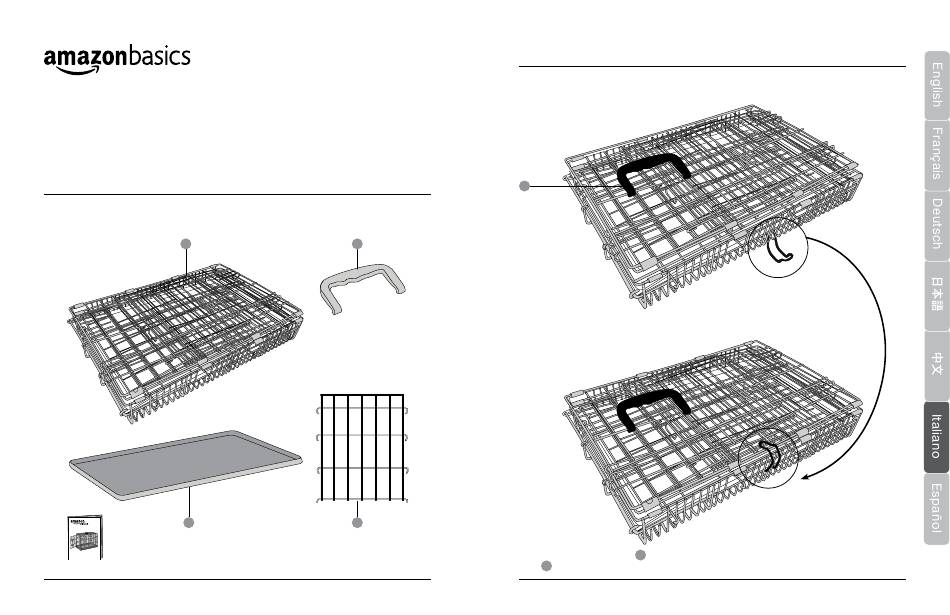 amazonbasics

English

Français

Deutsch

日本語

中文

Italiano

Español