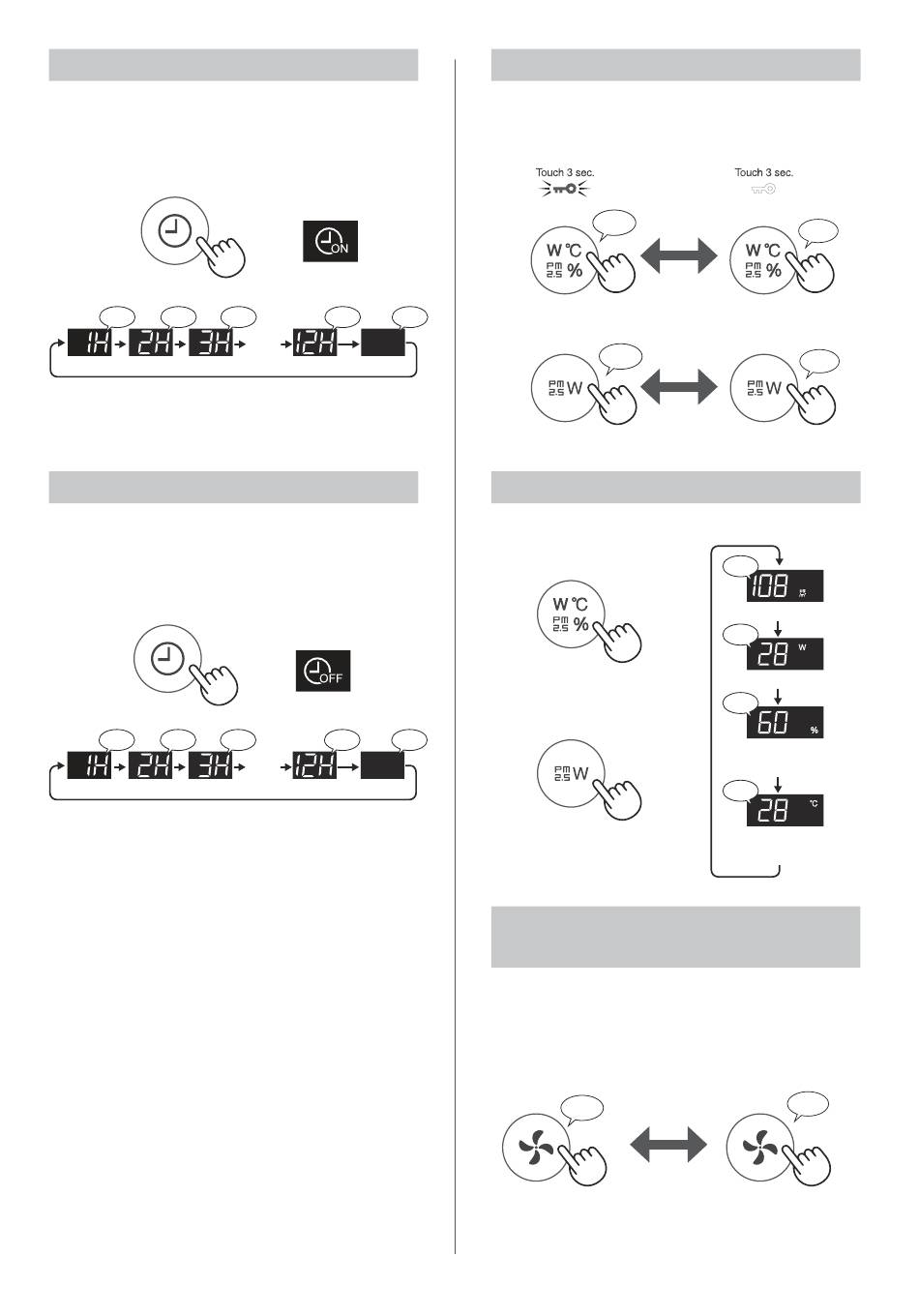 ON

1H 2H 3H 12H

OFF

1H 2H 3H 12H

Touch 3 sec.

Touch 3 sec.

W ℃
PM 2.5 %

W ℃
PM 2.5 %

PM 2.5 W

PM 2.5 W

W ℃
PM 2.5 %

PM 2.5 W

108

28 W

60 %

28 ℃