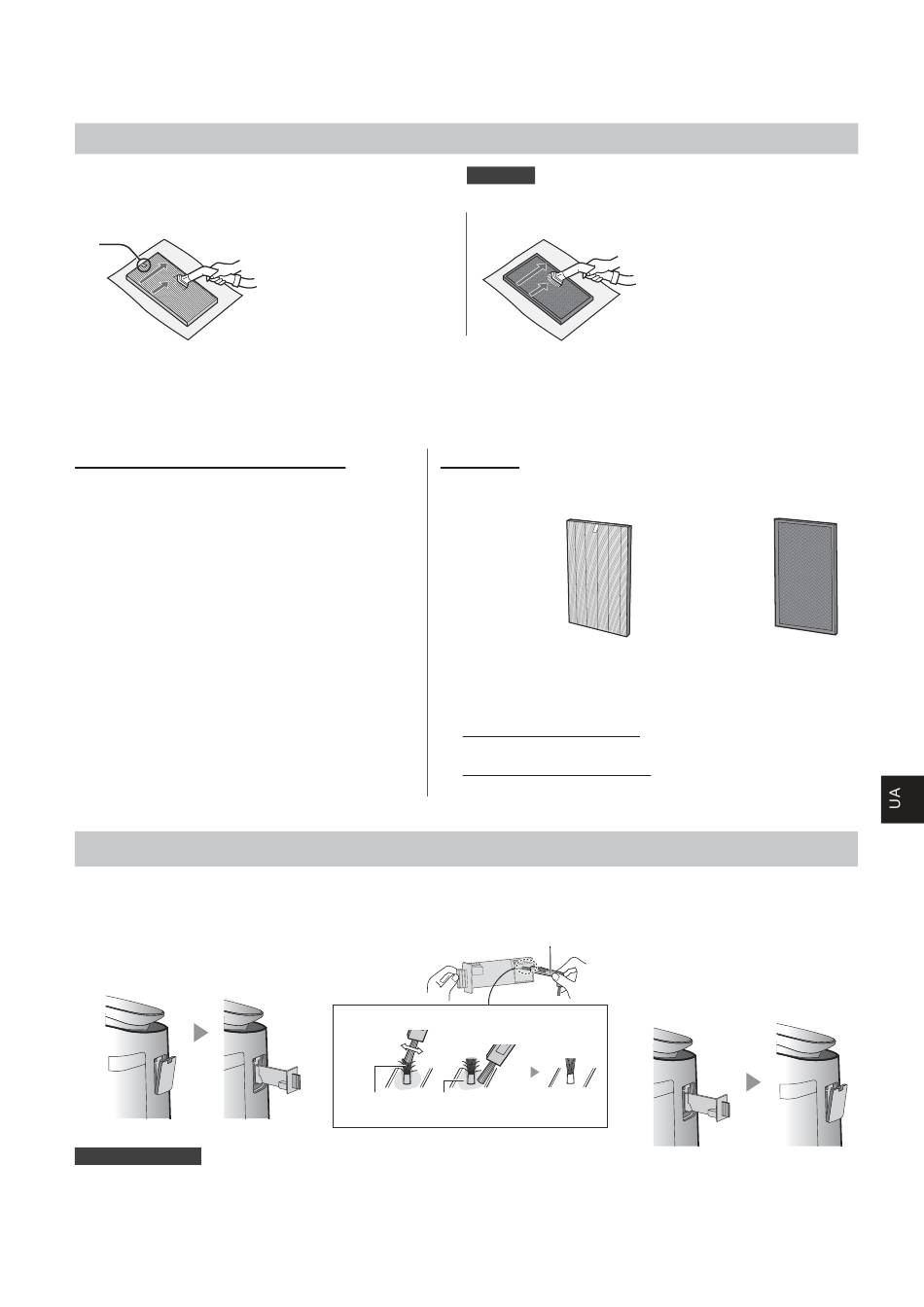 UA