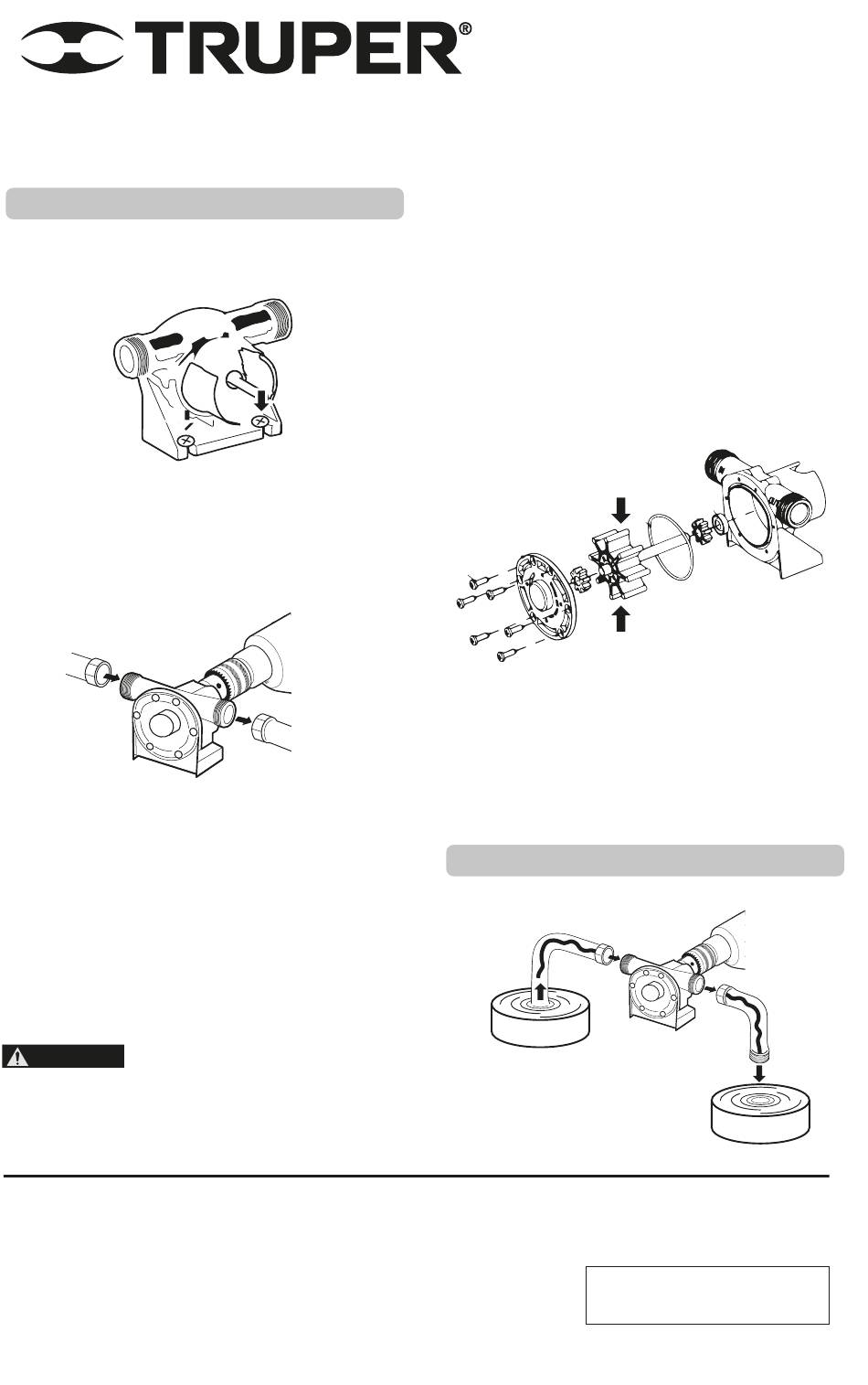 TRUPER®