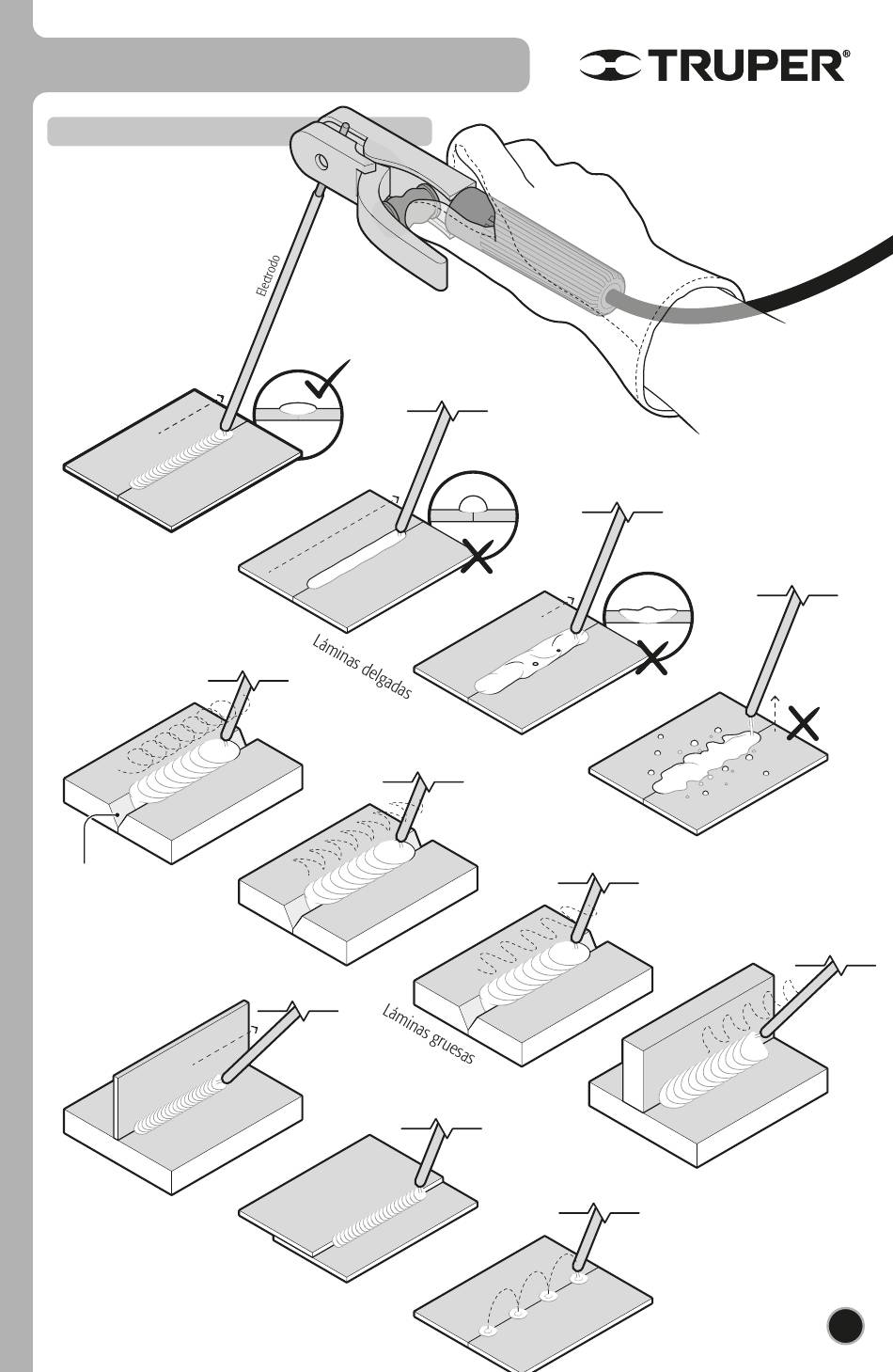 TRUPER®

Electrodo

Láminas delgadas

Láminas gruesas