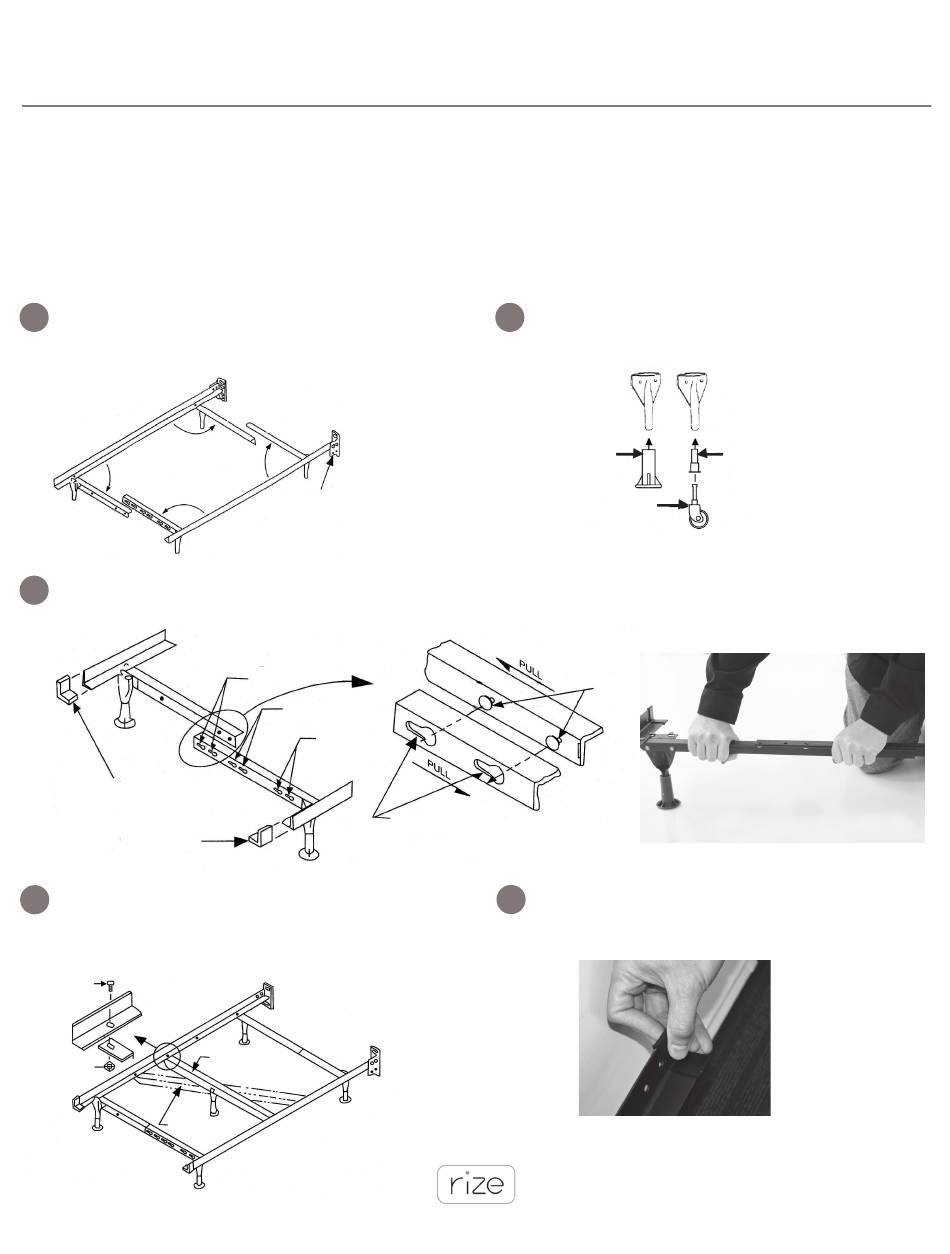 PULL

PULL

rize