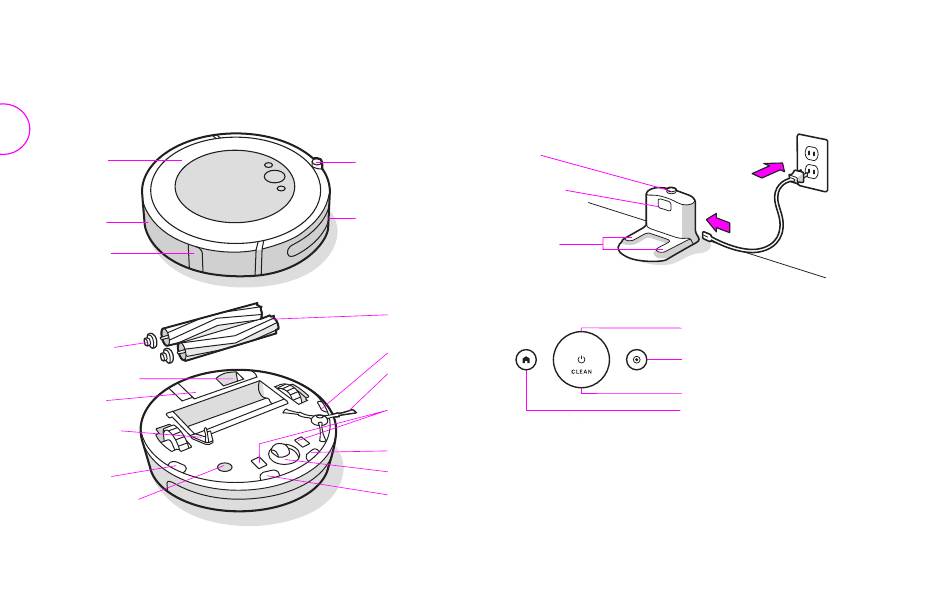 CLEAN