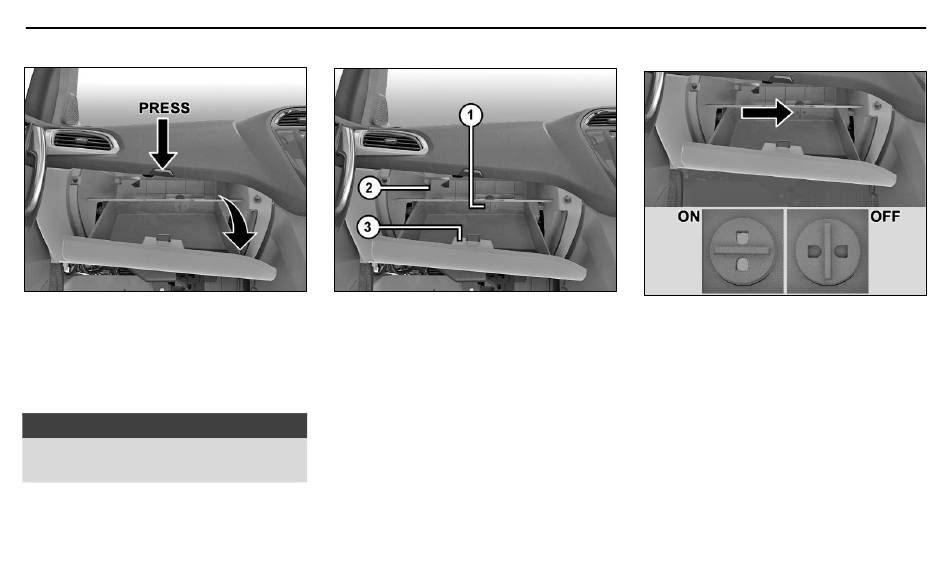 PRESS

1

2

3

ON

OFF