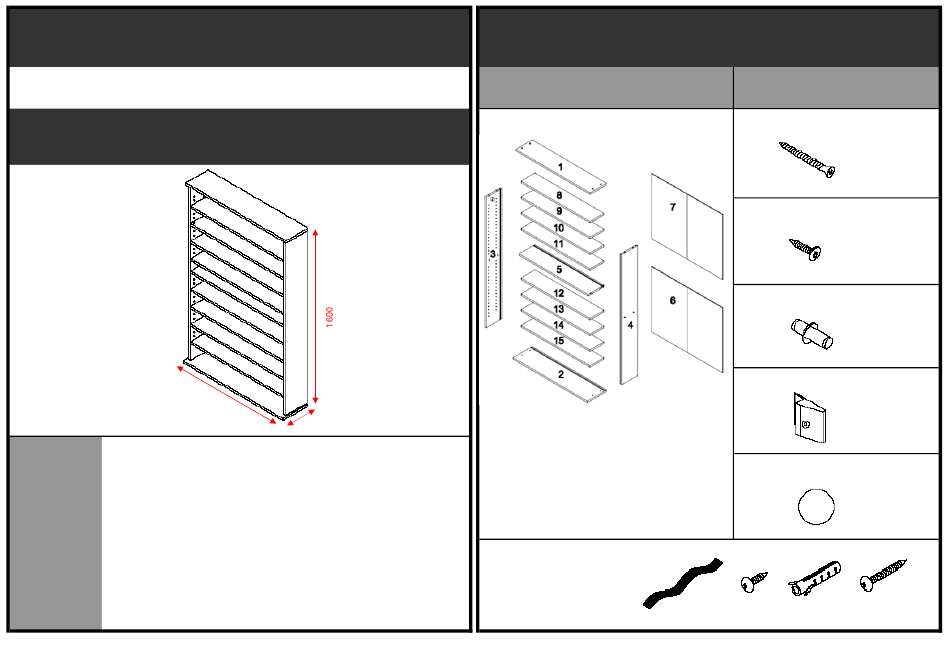 1600

1
8
9
10
11
5
12
13
14
15
2
3
4
7
6