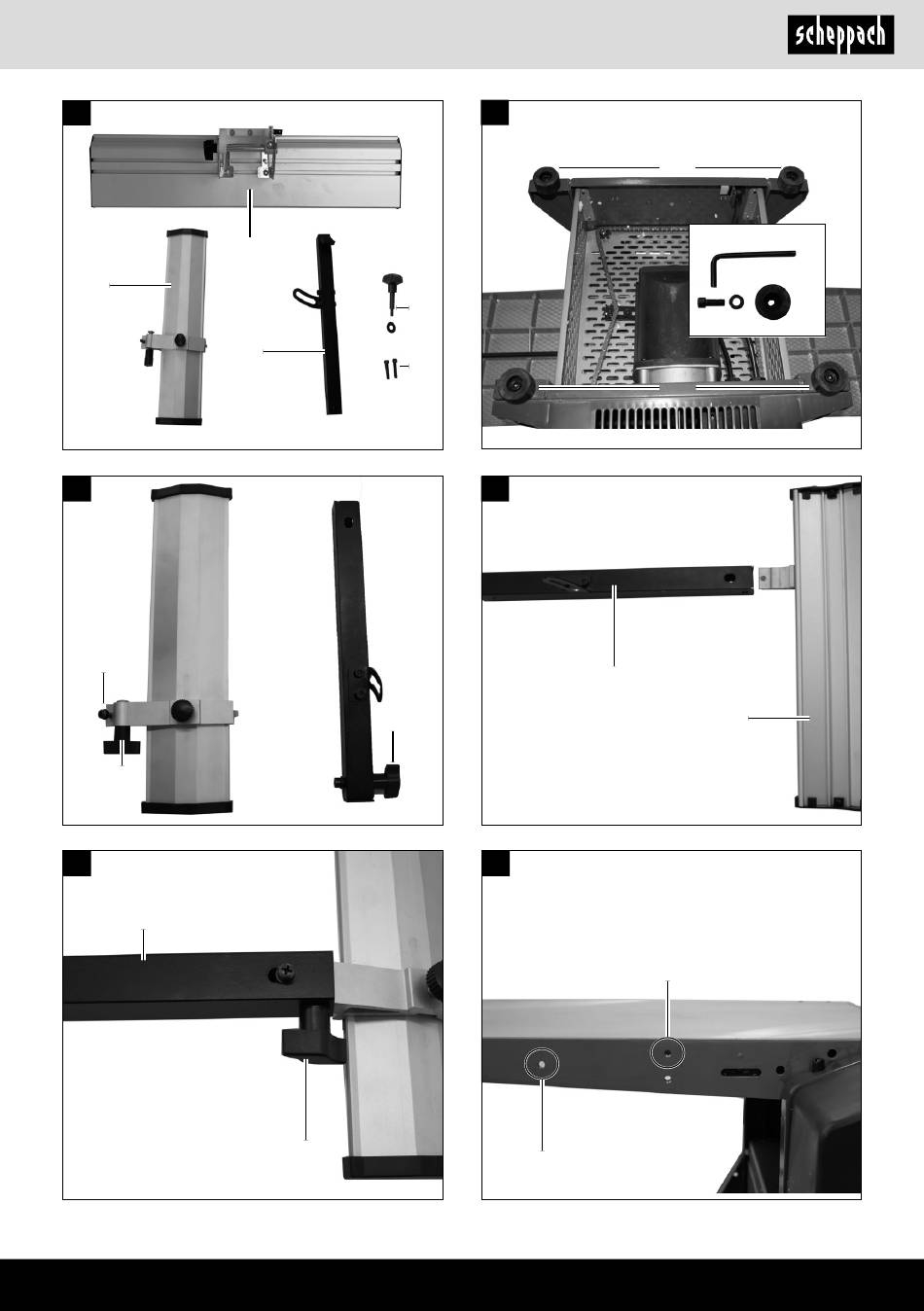 scheppach