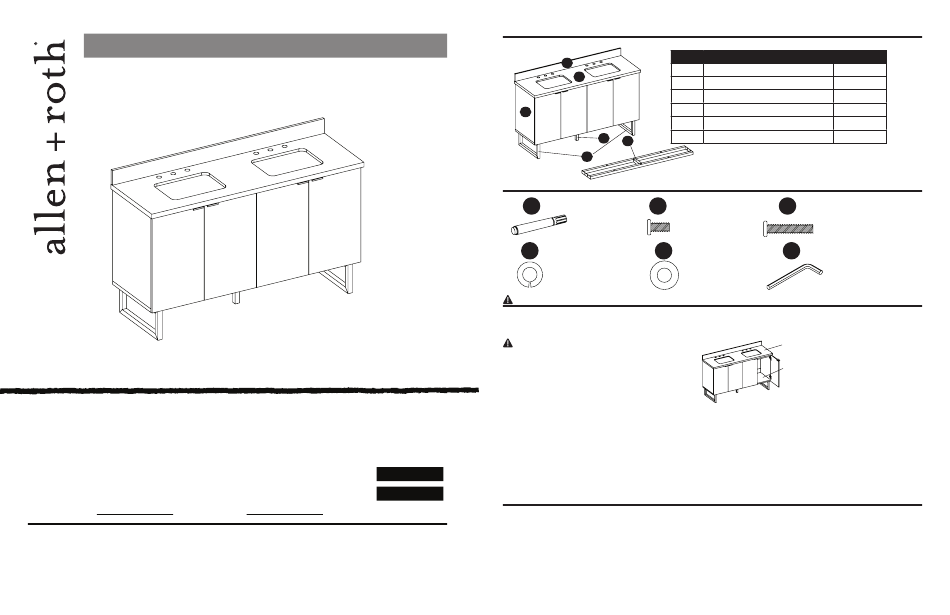 allen + roth