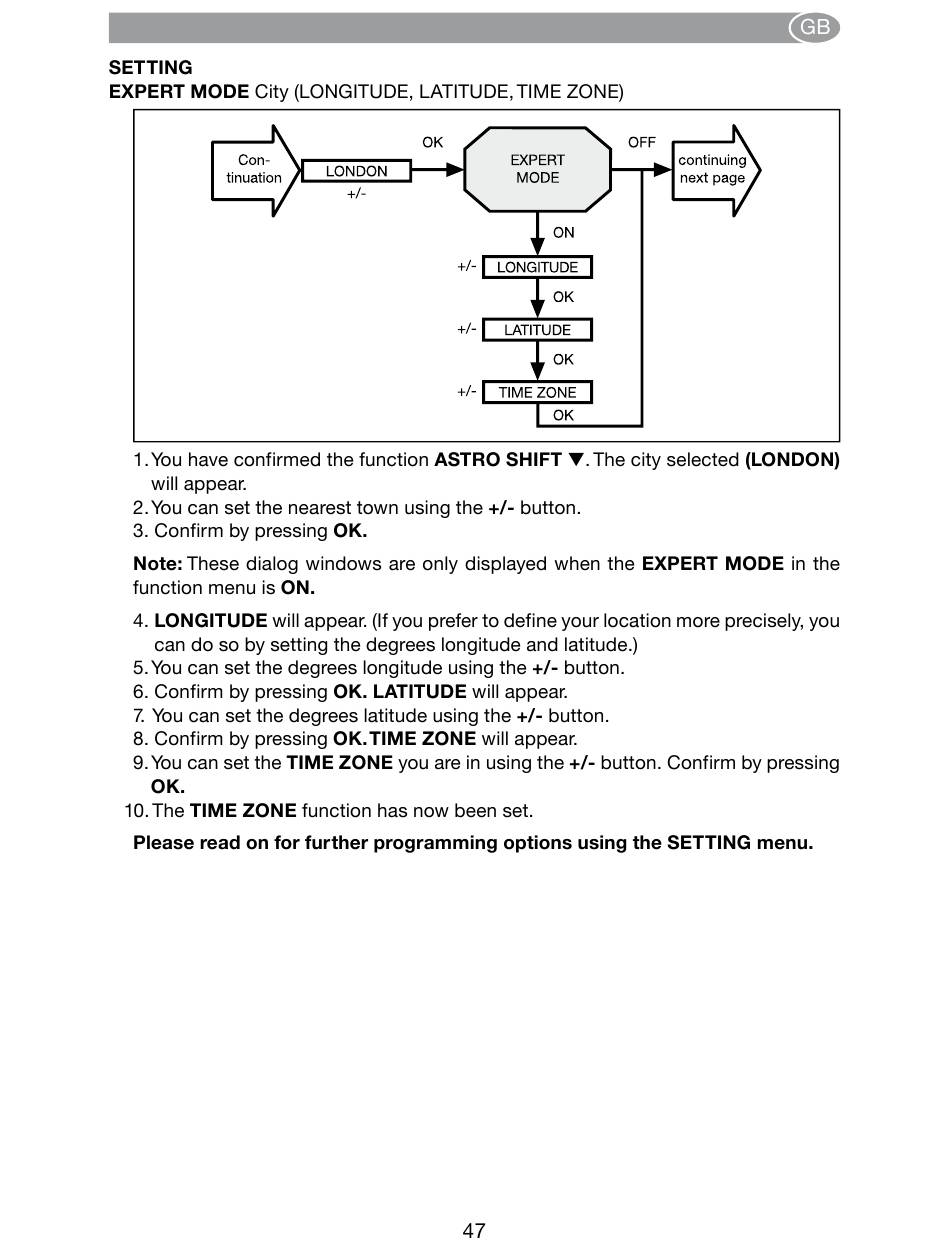 GB

SETTING
EXPERT MODE City (LONGITUDE, LATITUDE, TIME ZONE)

Continuation
LONDON
+/-
OK
EXPERT MODE
OFF
continuing next page
ON
+/- LONGITUDE
OK
+/- LATITUDE
OK
+/- TIME ZONE
OK

1. You have confirmed the function ASTRO SHIFT ▼. The city selected (LONDON) will appear.
2. You can set the nearest town using the +/- button.
3. Confirm by pressing OK.

Note: These dialog windows are only displayed when the EXPERT MODE in the function menu is ON.

4. LONGITUDE will appear. (If you prefer to define your location more precisely, you can do so by setting the degrees longitude and latitude.)
5. You can set the degrees longitude using the +/- button.
6. Confirm by pressing OK. LATITUDE will appear.
7. You can set the degrees latitude using the +/- button.
8. Confirm by pressing OK. TIME ZONE will appear.
9. You can set the TIME ZONE you are in using the +/- button. Confirm by pressing OK.
10. The TIME ZONE function has now been set.

Please read on for further programming options using the SETTING menu.

47