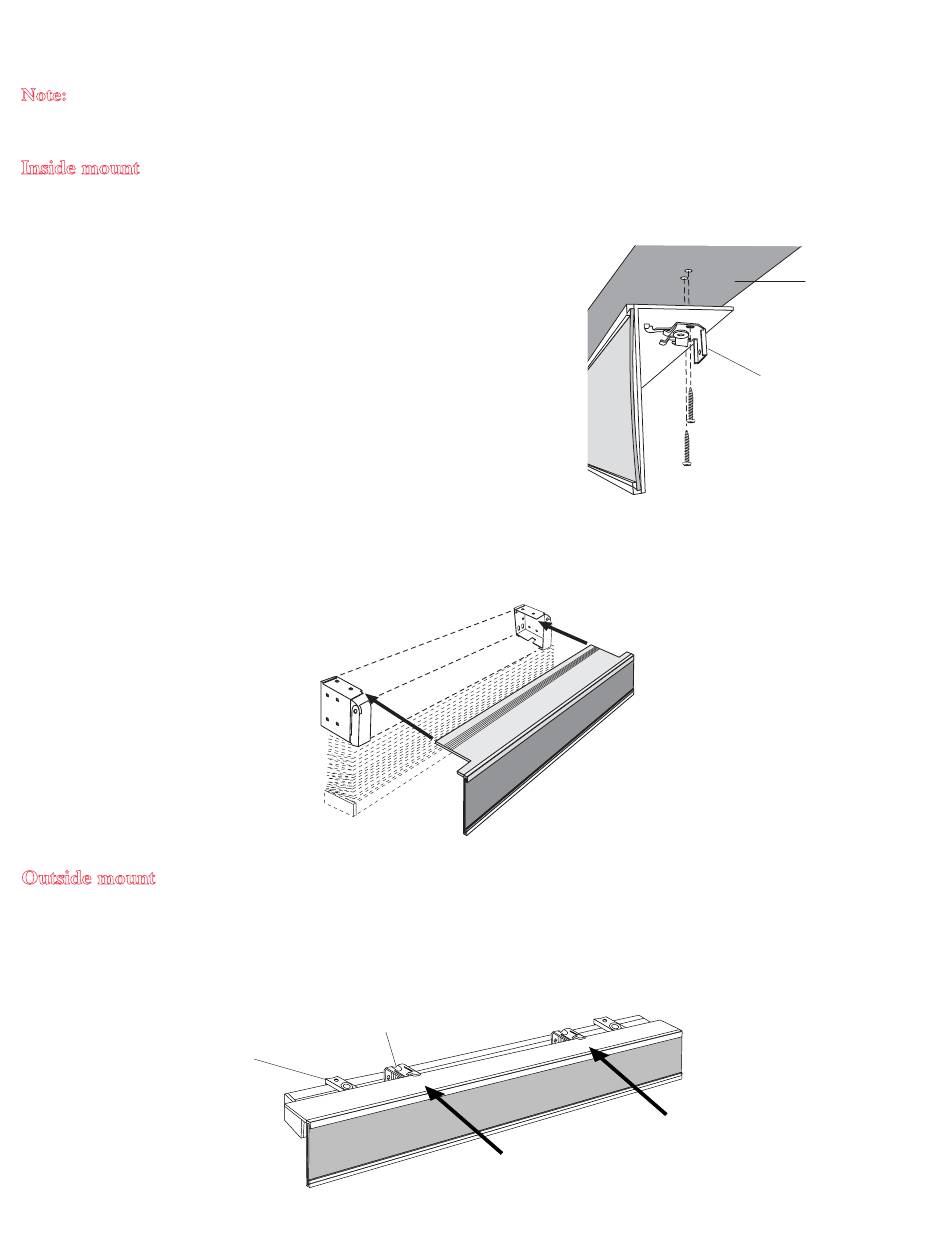 Note:

Inside mount

Outside mount