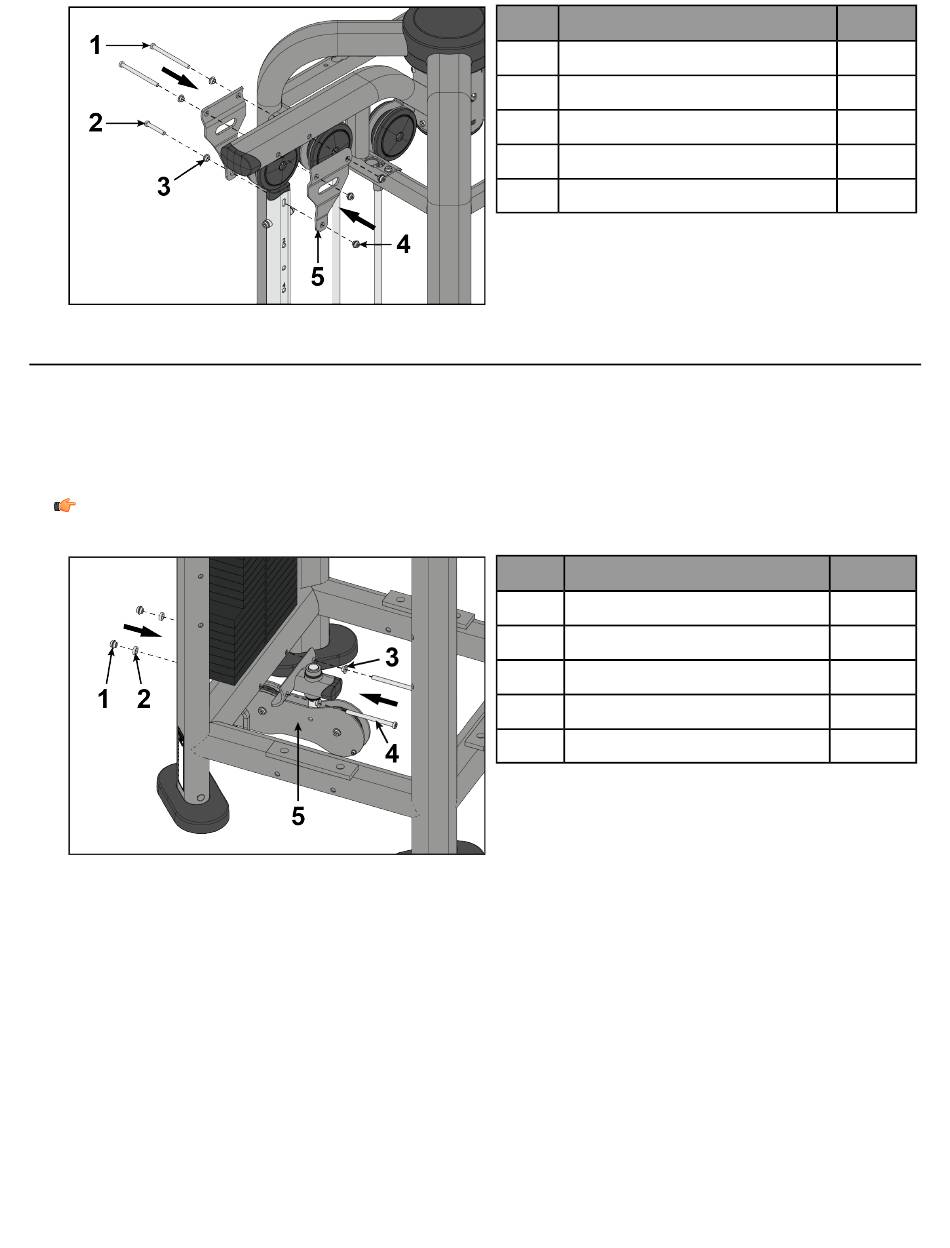 1
2
3
4
5

1
2
3
4
5