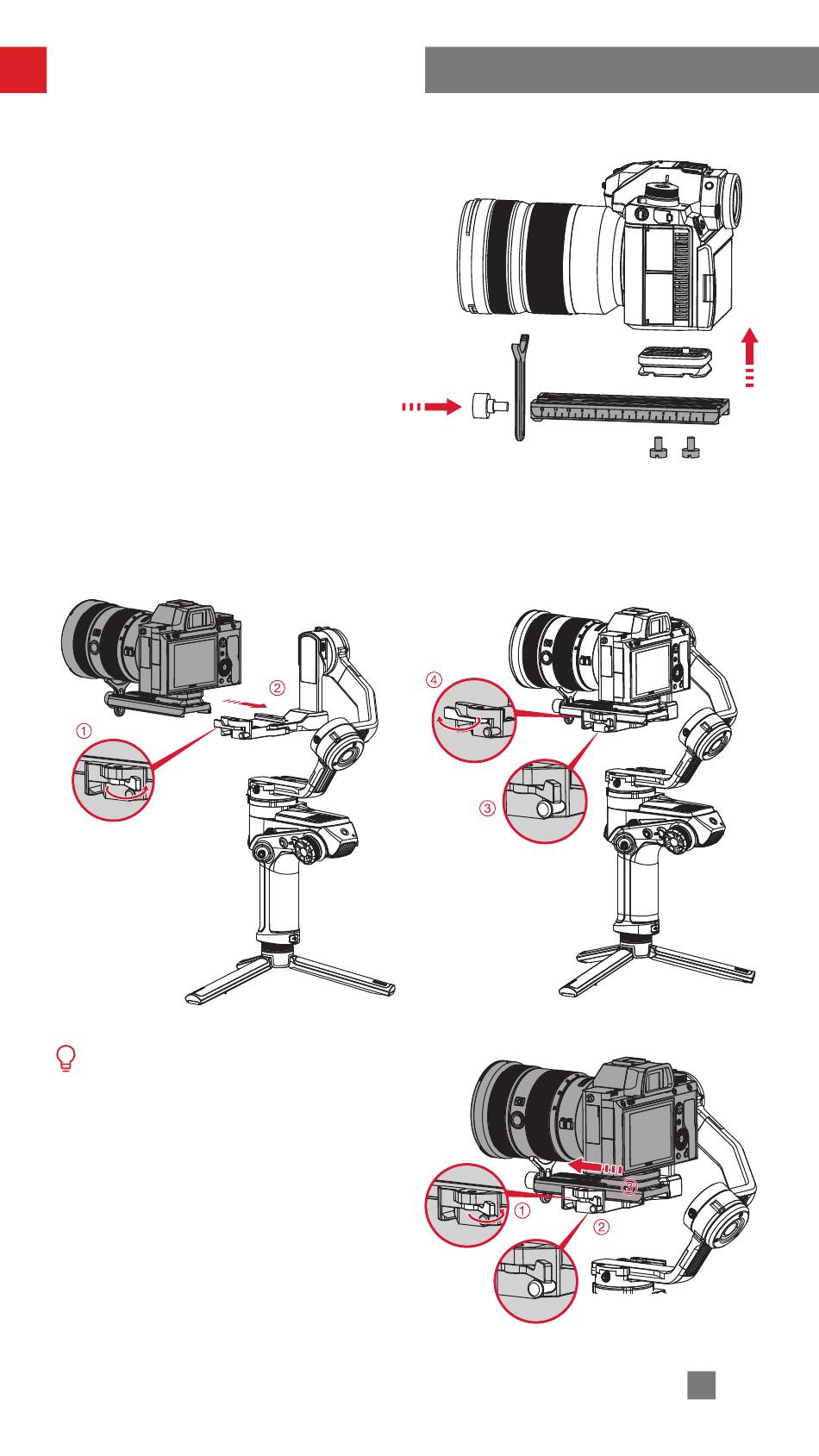 ②

①

④

③

③

①

②