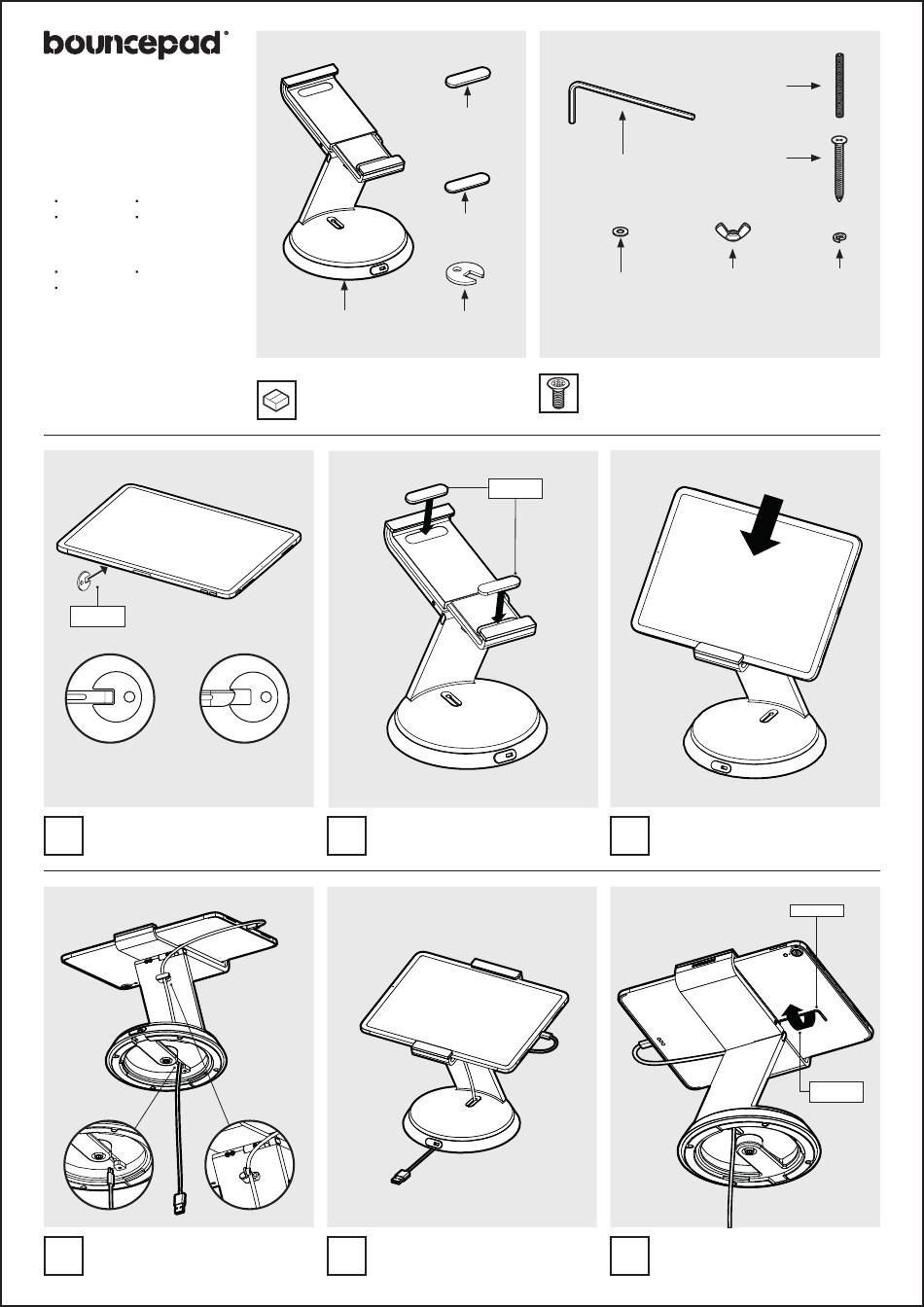 bouncepad®