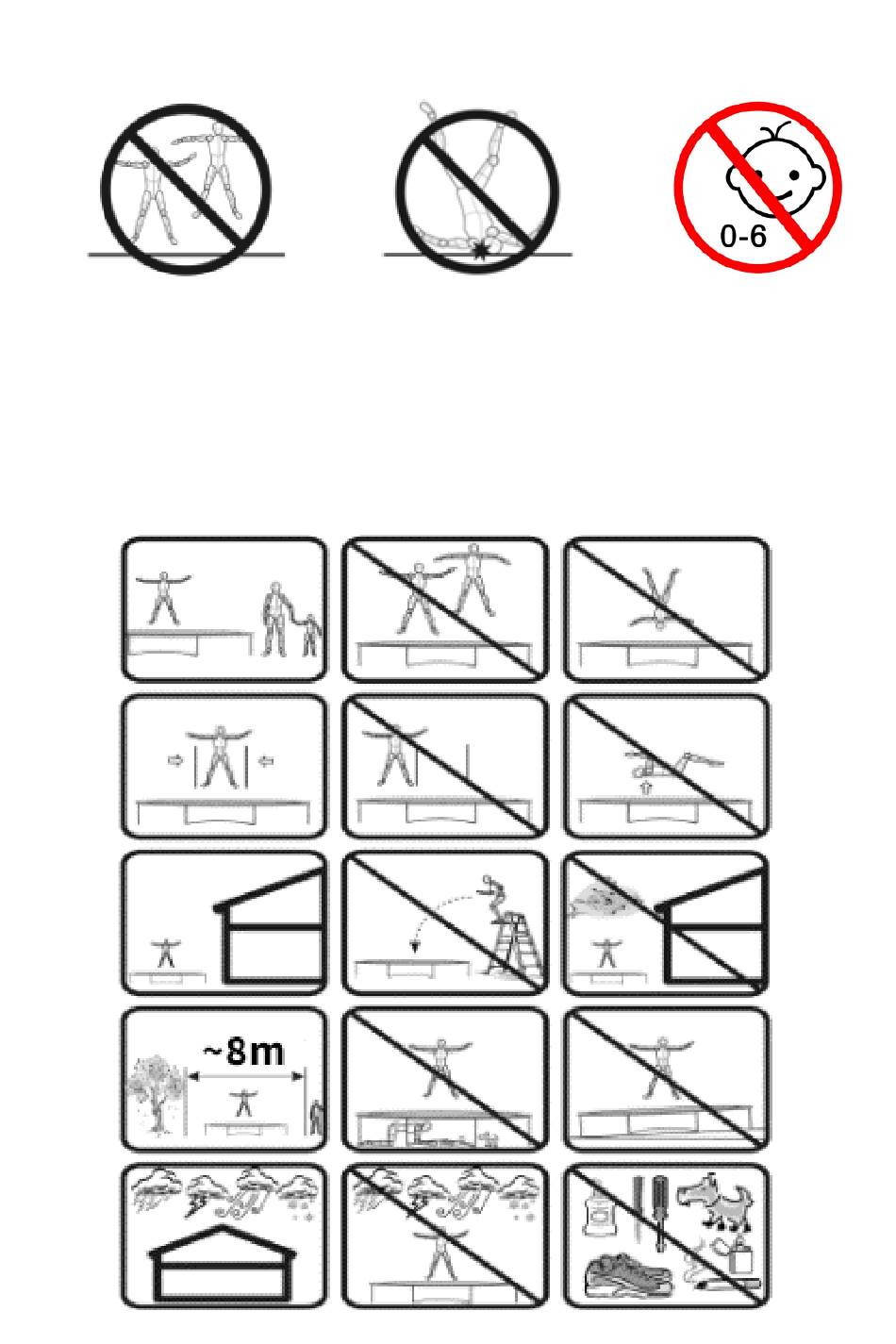 0-6

~8m