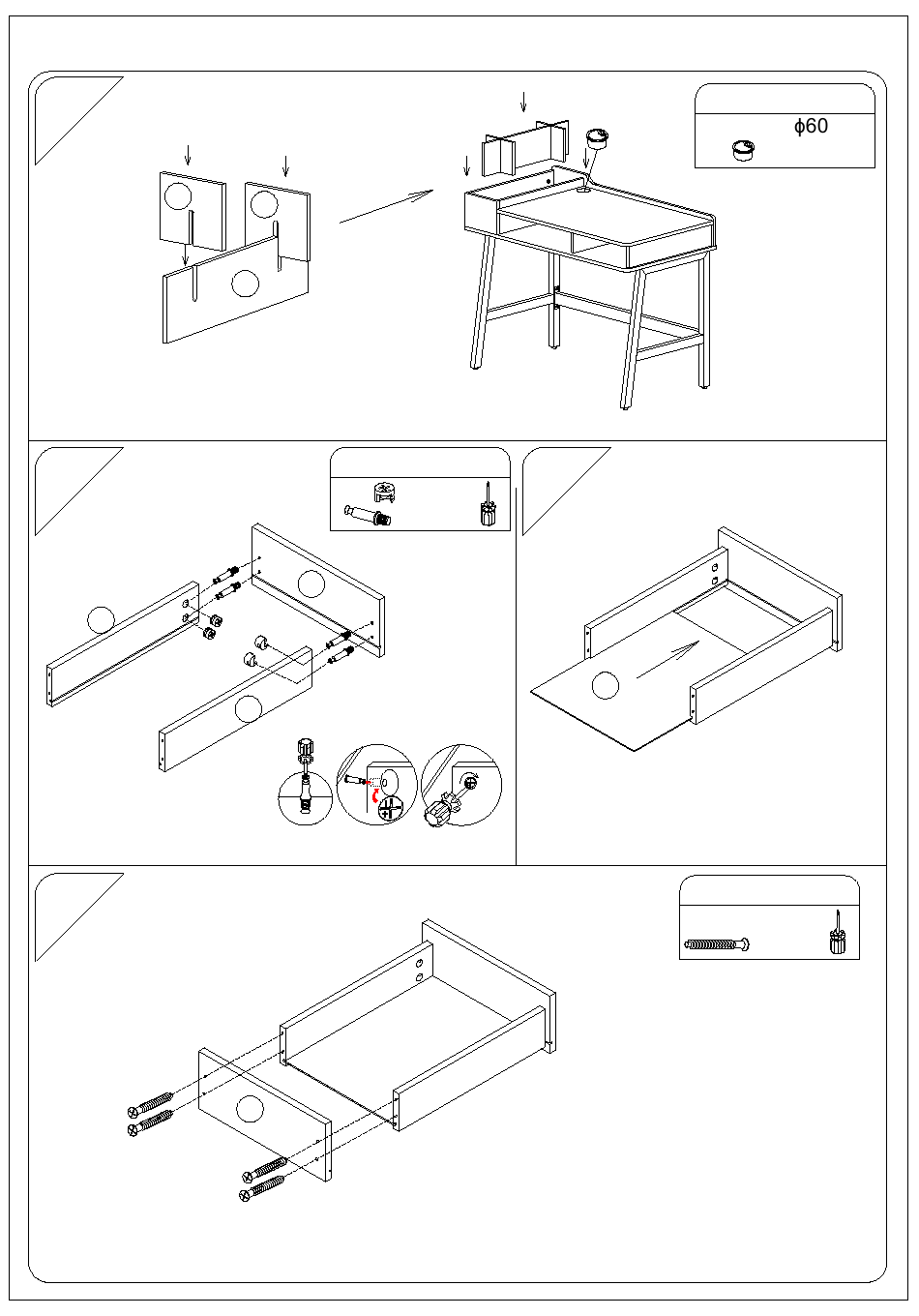 ϕ60