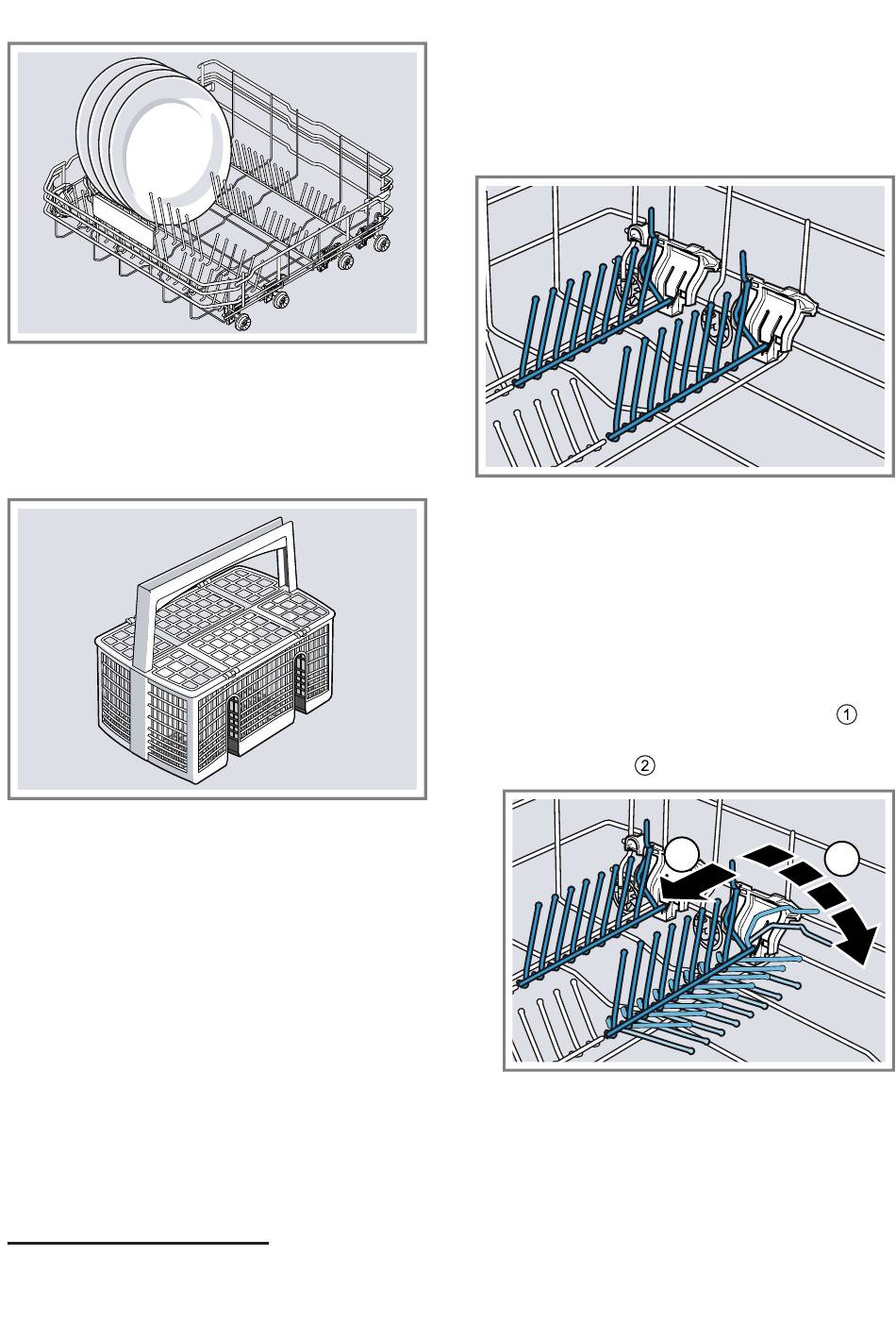 ①

②