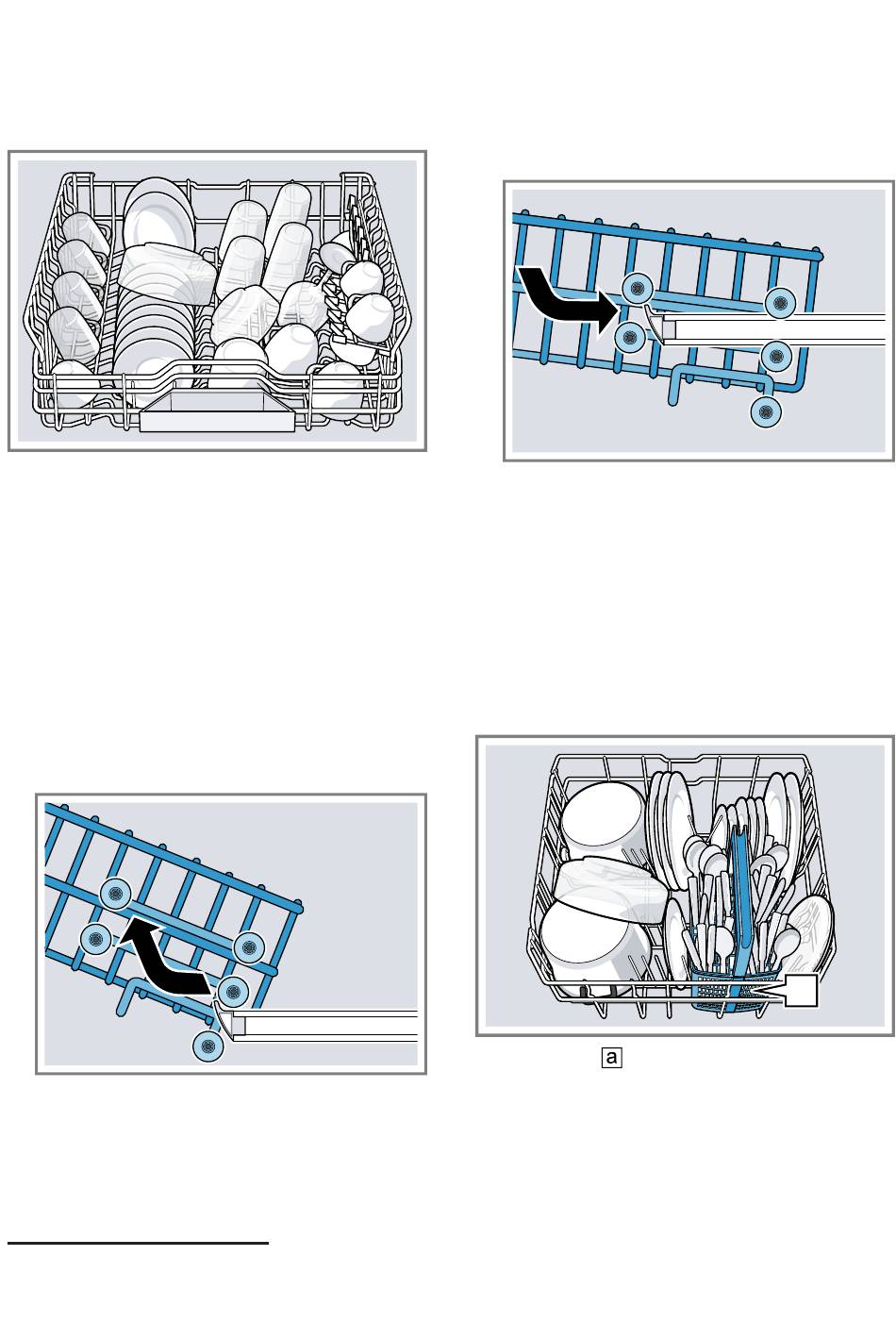 a