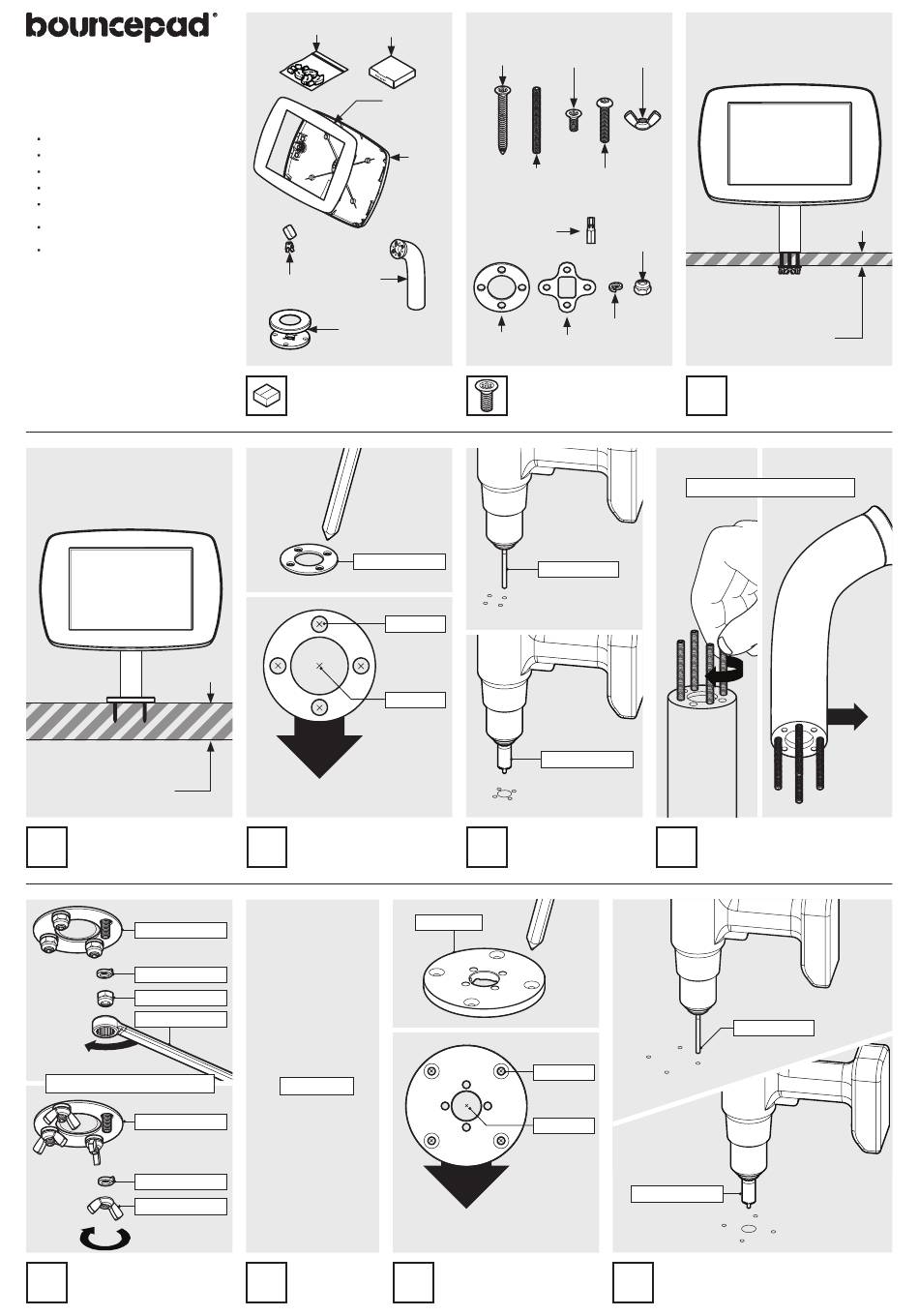 bouncepad®