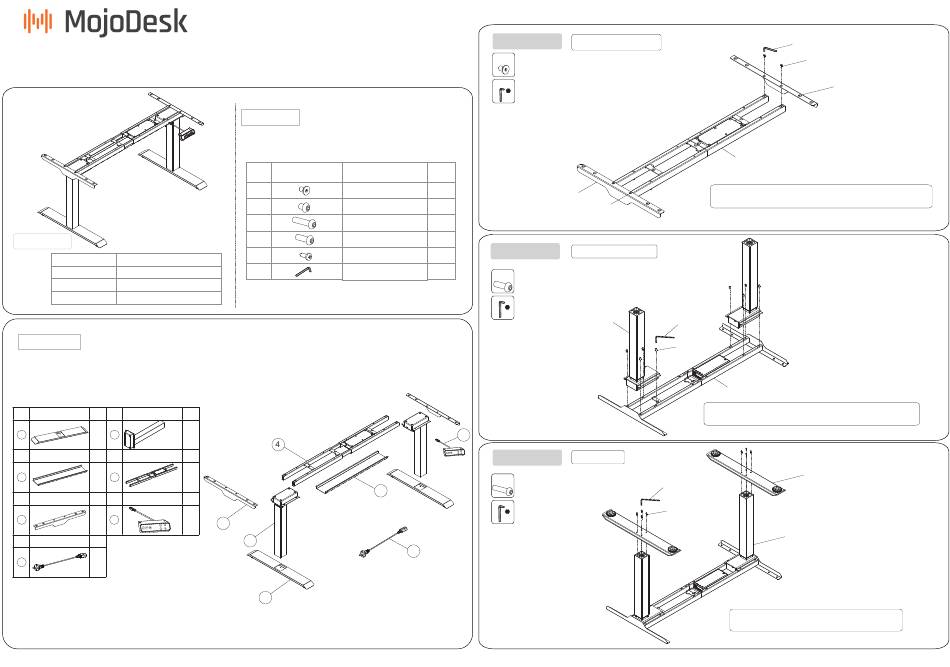 MojoDesk

4