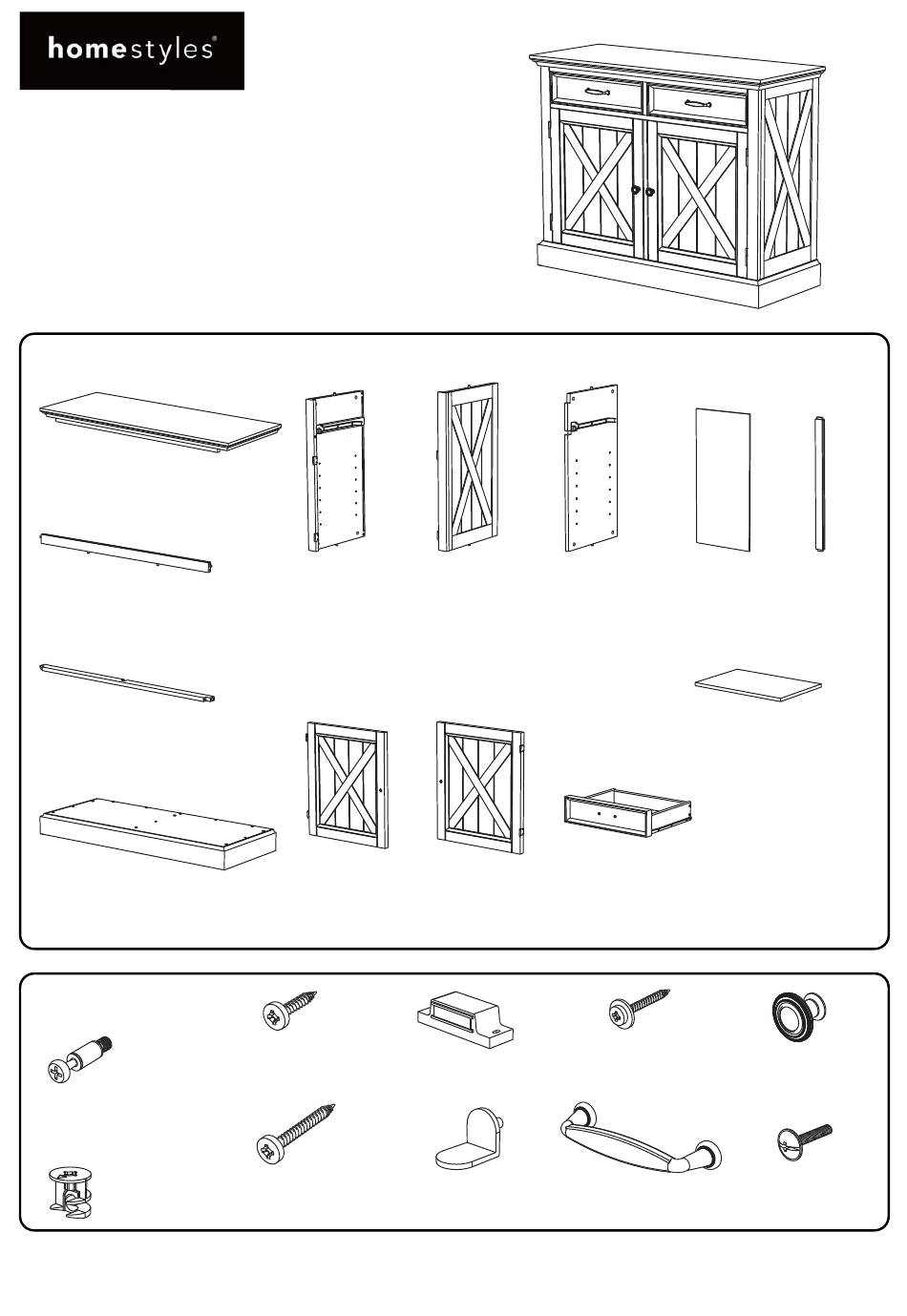 homestyles®