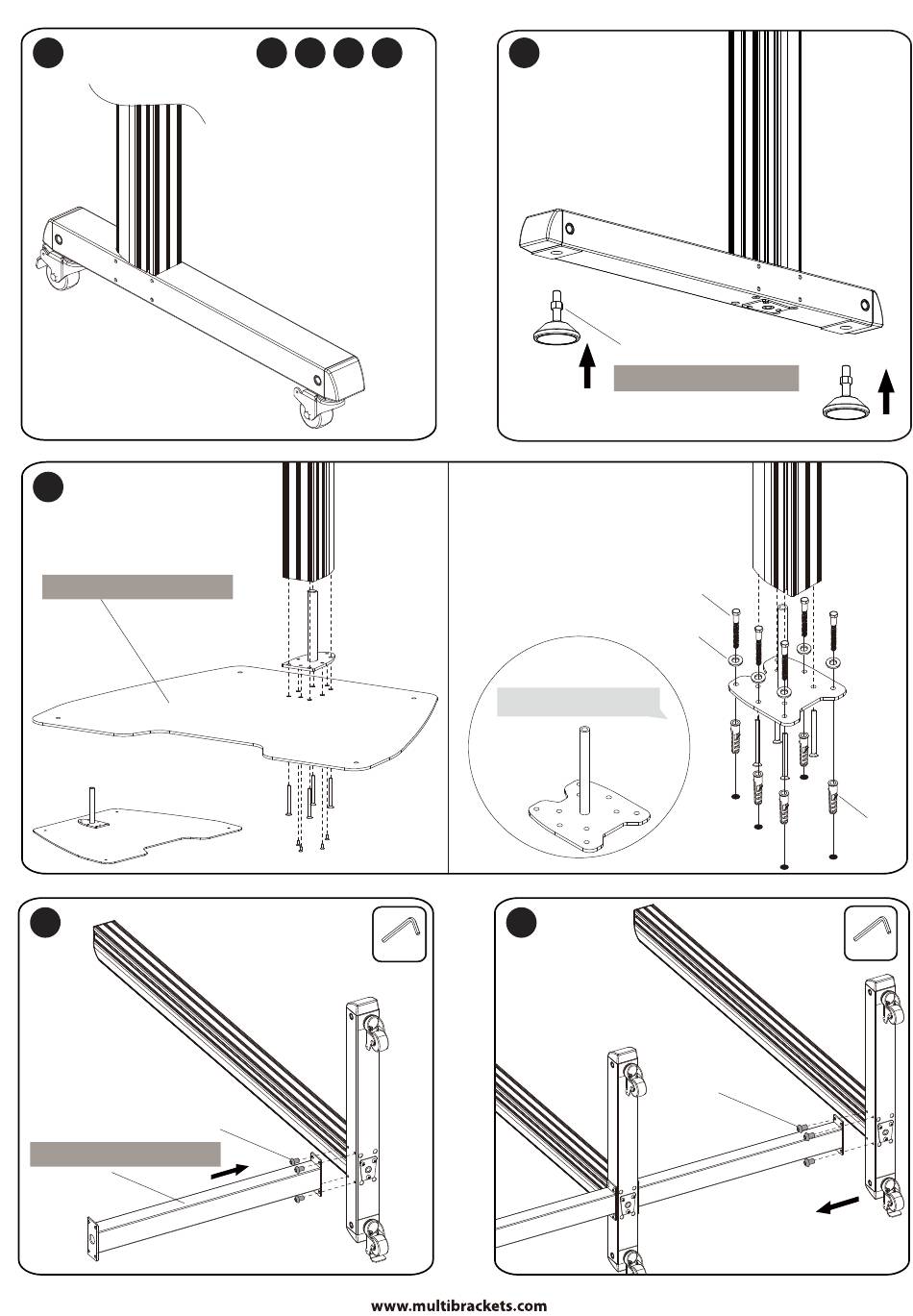 www.multibrackets.com