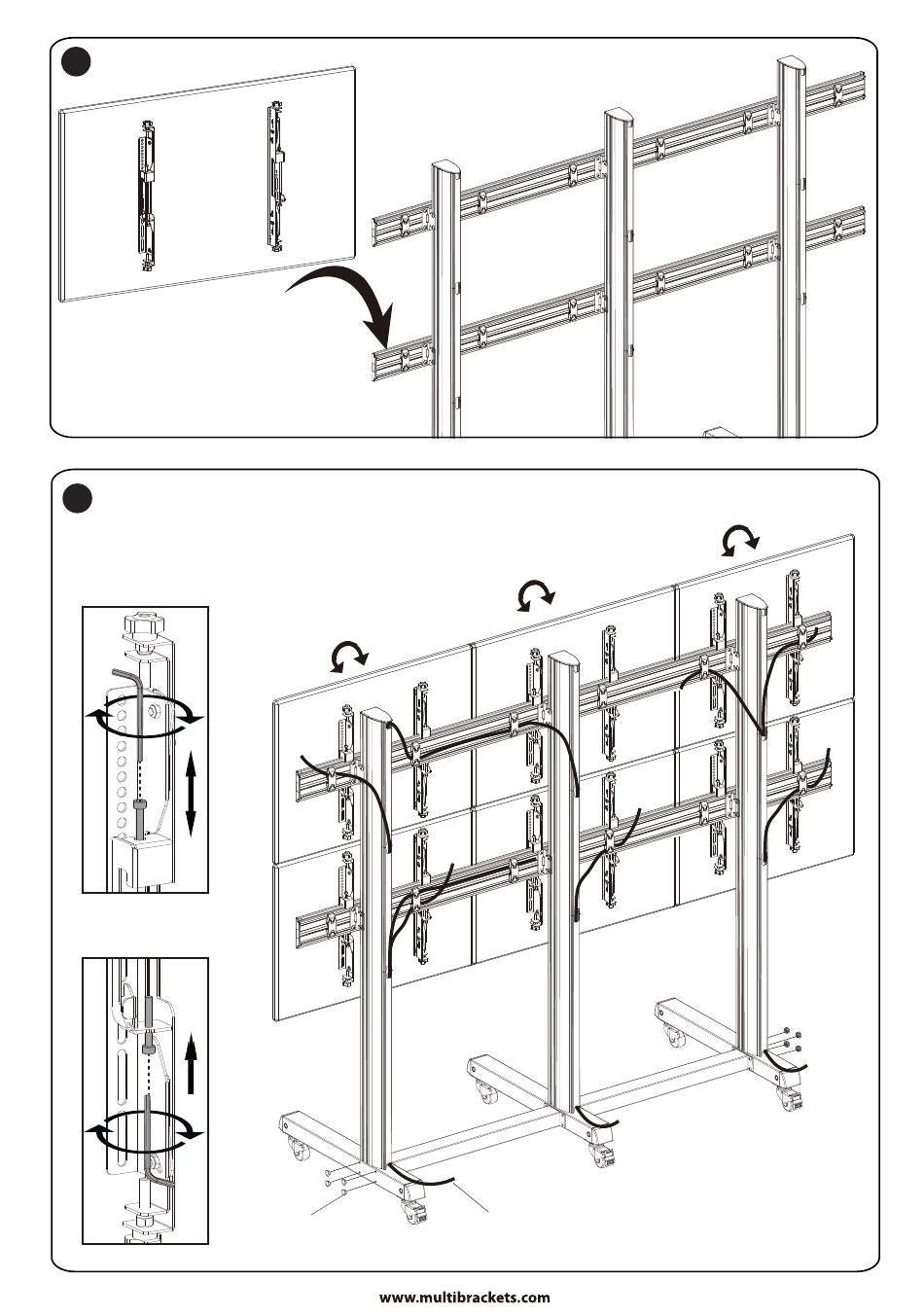 www.multibrackets.com